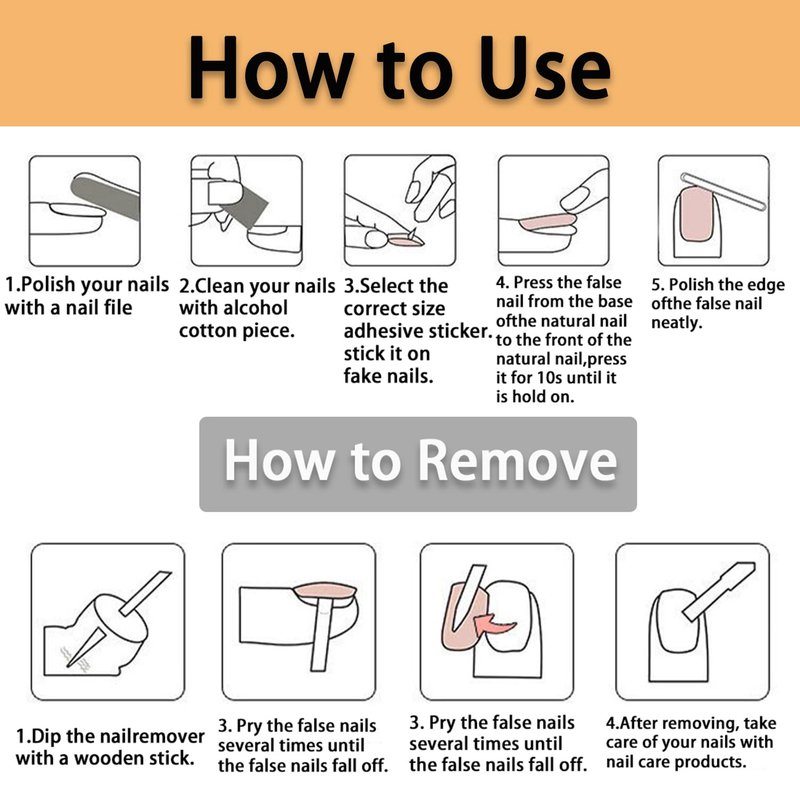 How to Use

1.Polish your nails with a nail file

2.Clean your nails with alcohol cotton piece.

3.Select the correct size adhesive sticker. stick it on fake nails.

4. Press the false nail from the base ofthe natural nail to the front of the natural nail,press it for 10s until it is hold on.

5. Polish the edge ofthe false nail neatly.

How to Remove

1.Dip the nailremover with a wooden stick.

3. Pry the false nails several times until the false nails fall off.

3. Pry the false nails several times until the false nails fall off.

4.After removing, take care of your nails with nail care products.