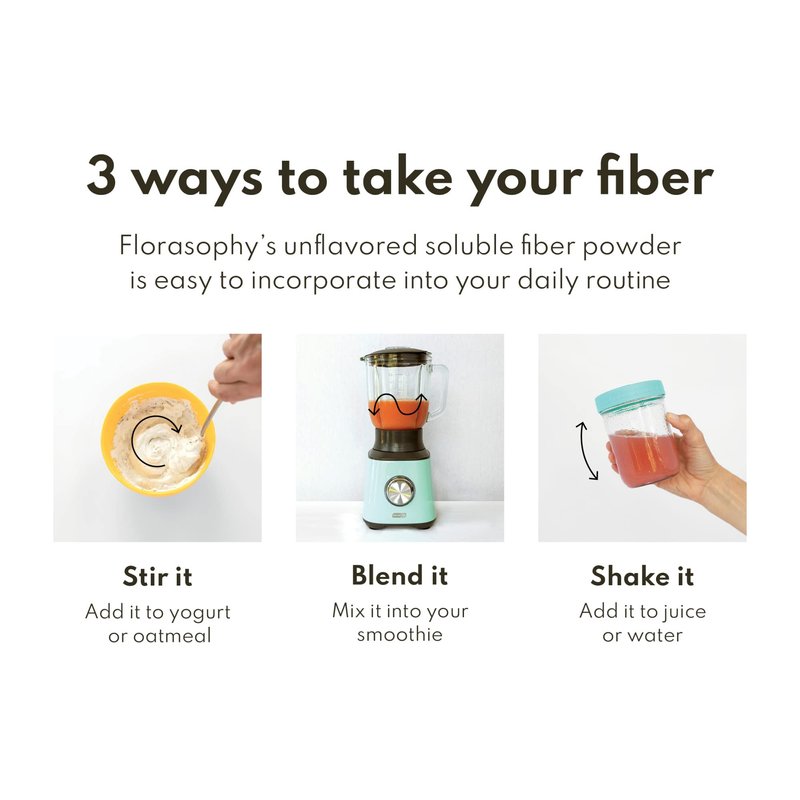 3 ways to take your fiber

Florasophy's unflavored soluble fiber powder is easy to incorporate into your daily routine

Stir it
Add it to yogurt or oatmeal

Blend it
Mix it into your smoothie

Shake it
Add it to juice or water