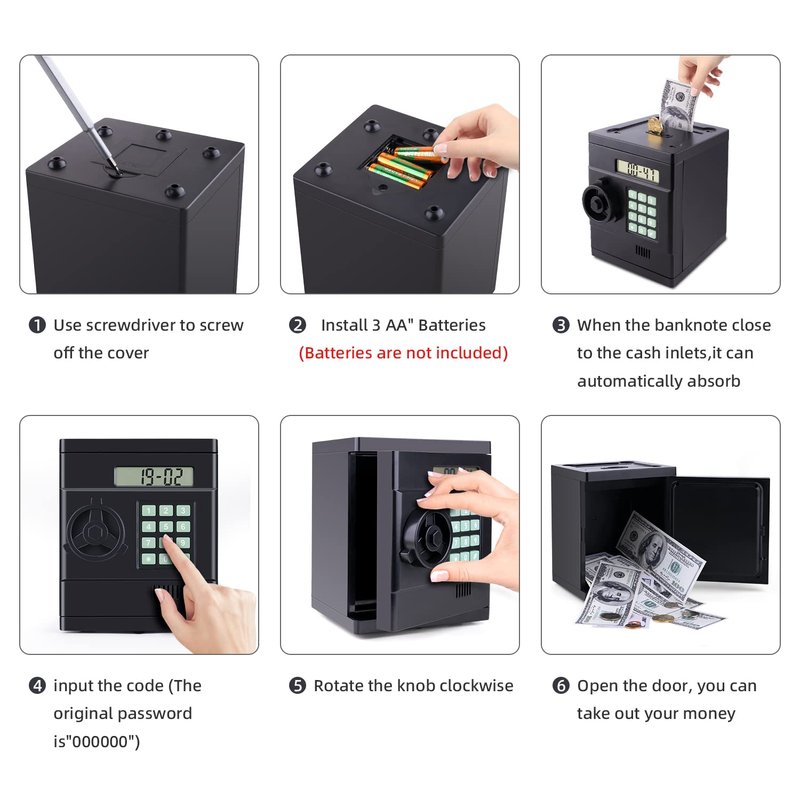 ❶ Use screwdriver to screw off the cover

❷ Install 3 AA" Batteries
(Batteries are not included)

❸ When the banknote close to the cash inlets,it can automatically absorb

19-02

❹ input the code (The original password is"000000")

❺ Rotate the knob clockwise

❻ Open the door, you can take out your money