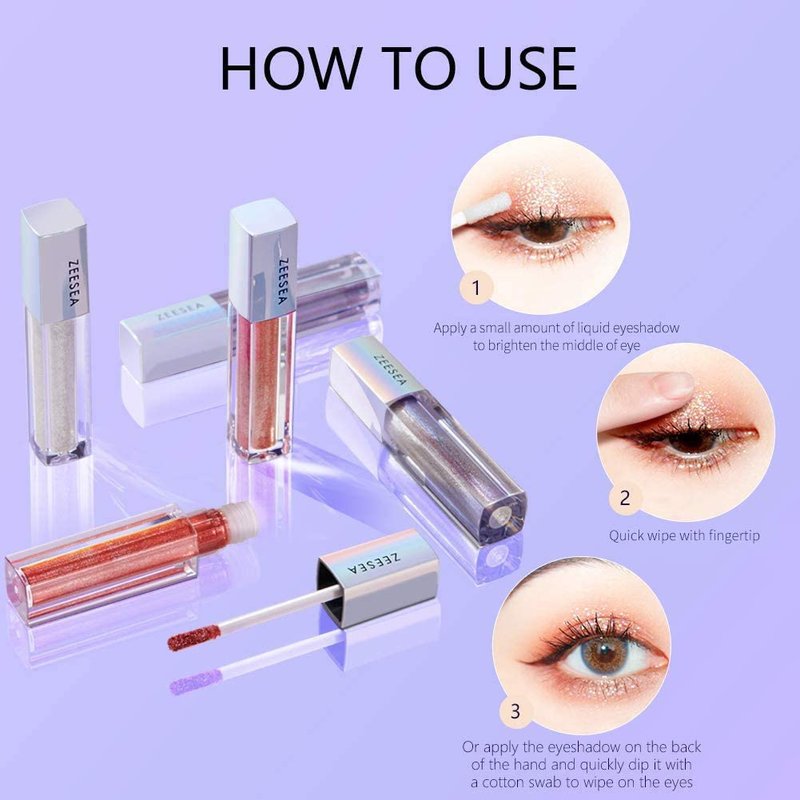 HOW TO USE

ZEESEA

ZEESEA

ZEESEA

ZEESEA

ZEESEA

1

Apply a small amount of liquid eyeshadow to brighten the middle of eye

2

Quick wipe with fingertip

3

Or apply the eyeshadow on the back of the hand and quickly dip it with a cotton swab to wipe on the eyes