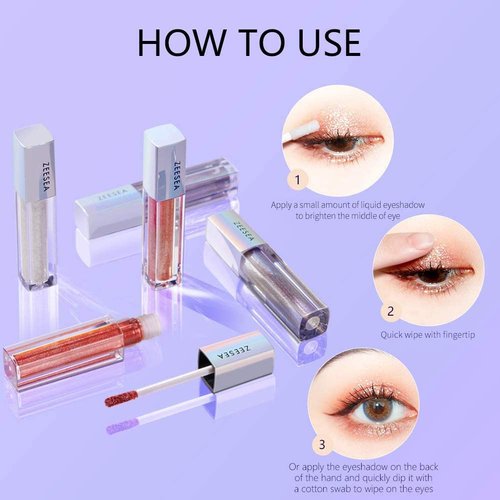 HOW TO USE

ZEESEA

ZEESEA

ZEESEA

ZEESEA

ZEESEA

1

Apply a small amount of liquid eyeshadow to brighten the middle of eye

2

Quick wipe with fingertip

3

Or apply the eyeshadow on the back of the hand and quickly dip it with a cotton swab to wipe on the eyes