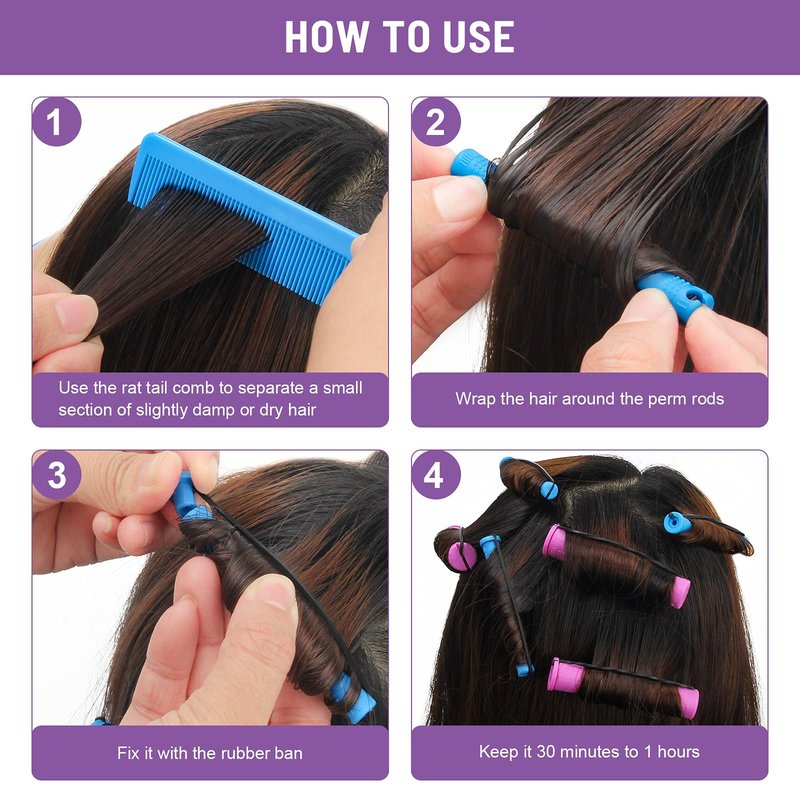 HOW TO USE

1

Use the rat tail comb to separate a small section of slightly damp or dry hair

2

Wrap the hair around the perm rods

3

Fix it with the rubber ban

4

Keep it 30 minutes to 1 hours