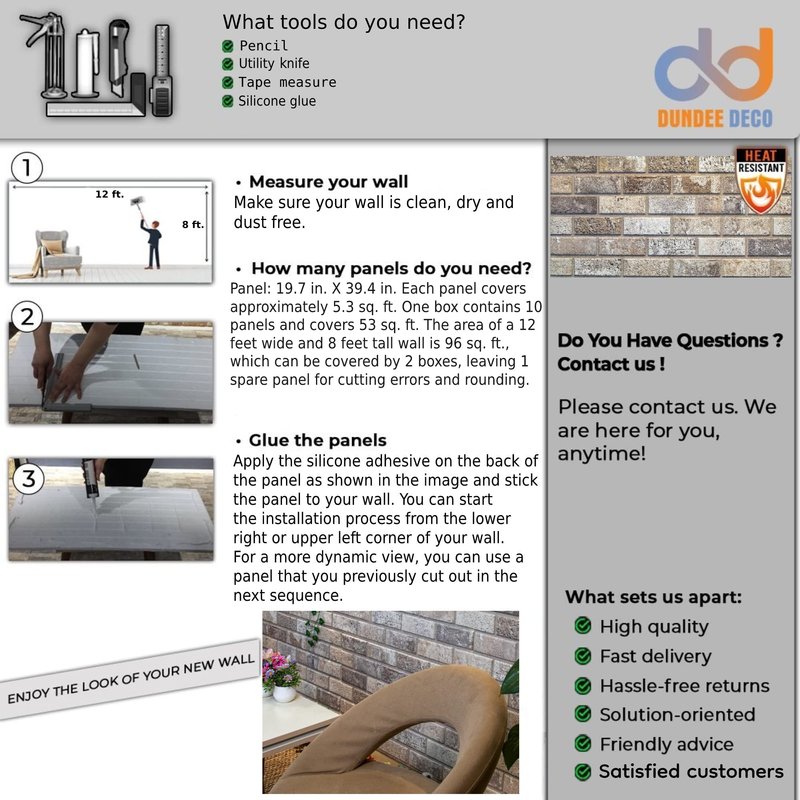 What tools do you need?
Pencil
Utility knife
Tape measure
Silicone glue

DUNDEE DECO

1
12 ft.
8 ft.

• Measure your wall
Make sure your wall is clean, dry and dust free.

• How many panels do you need?
Panel: 19.7 in. X 39.4 in. Each panel covers approximately 5.3 sq. ft. One box contains 10 panels and covers 53 sq. ft. The area of a 12 feet wide and 8 feet tall wall is 96 sq. ft., which can be covered by 2 boxes, leaving 1 spare panel for cutting errors and rounding.

2

3

• Glue the panels
Apply the silicone adhesive on the back of the panel as shown in the image and stick the panel to your wall. You can start the installation process from the lower right or upper left corner of your wall. For a more dynamic view, you can use a panel that you previously cut out in the next sequence.

ENJOY THE LOOK OF YOUR NEW WALL

HEAT RESISTANT

Do You Have Questions ? Contact us !

Please contact us. We are here for you, anytime!

What sets us apart:
High quality
Fast delivery
Hassle-free returns
Solution-oriented
Friendly advice
Satisfied customers