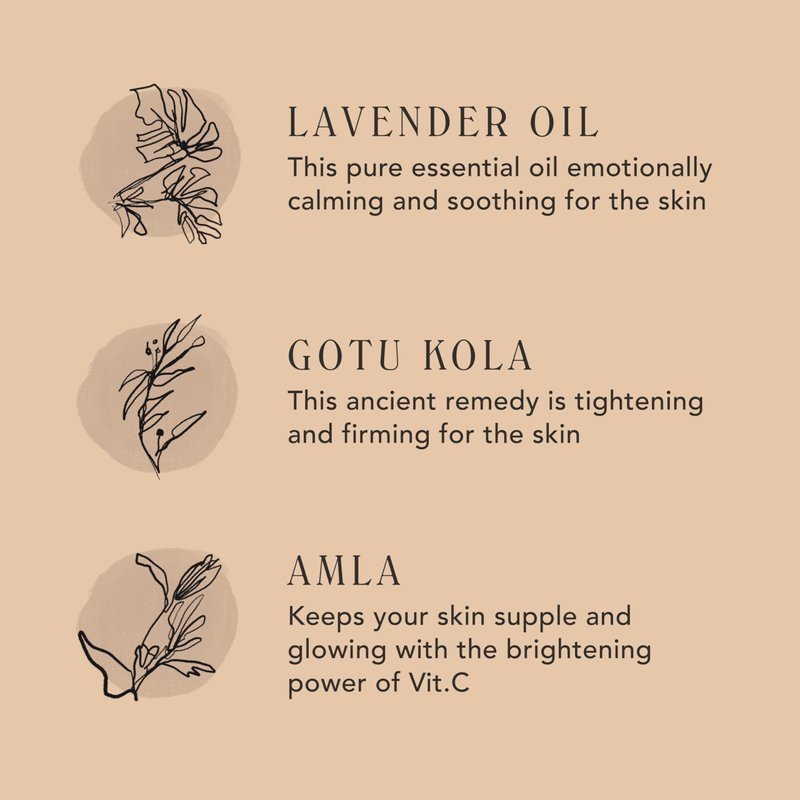 LAVENDER OIL
This pure essential oil emotionally calming and soothing for the skin

GOTU KOLA
This ancient remedy is tightening and firming for the skin

AMLA
Keeps your skin supple and glowing with the brightening power of Vit.C