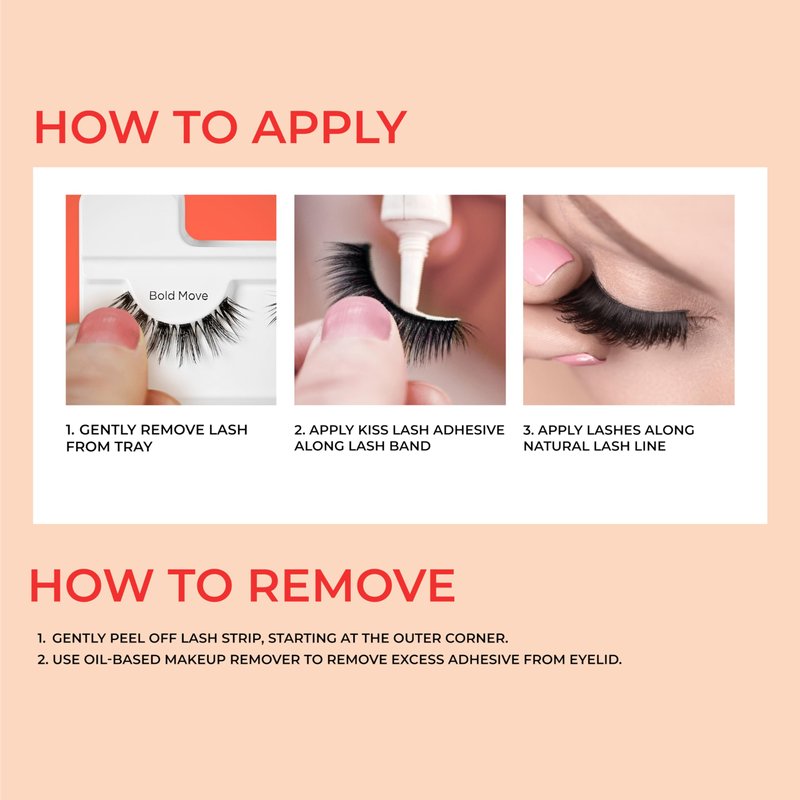 HOW TO APPLY

Bold Move

1. GENTLY REMOVE LASH FROM TRAY

2. APPLY KISS LASH ADHESIVE ALONG LASH BAND

3. APPLY LASHES ALONG NATURAL LASH LINE

HOW TO REMOVE

1. GENTLY PEEL OFF LASH STRIP, STARTING AT THE OUTER CORNER.
2. USE OIL-BASED MAKEUP REMOVER TO REMOVE EXCESS ADHESIVE FROM EYELID.