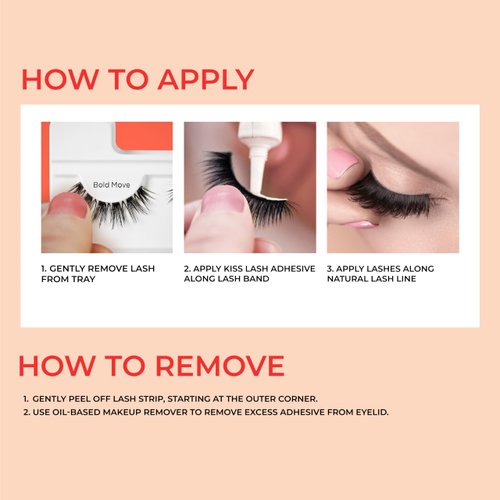 HOW TO APPLY

Bold Move

1. GENTLY REMOVE LASH FROM TRAY

2. APPLY KISS LASH ADHESIVE ALONG LASH BAND

3. APPLY LASHES ALONG NATURAL LASH LINE

HOW TO REMOVE

1. GENTLY PEEL OFF LASH STRIP, STARTING AT THE OUTER CORNER.
2. USE OIL-BASED MAKEUP REMOVER TO REMOVE EXCESS ADHESIVE FROM EYELID.