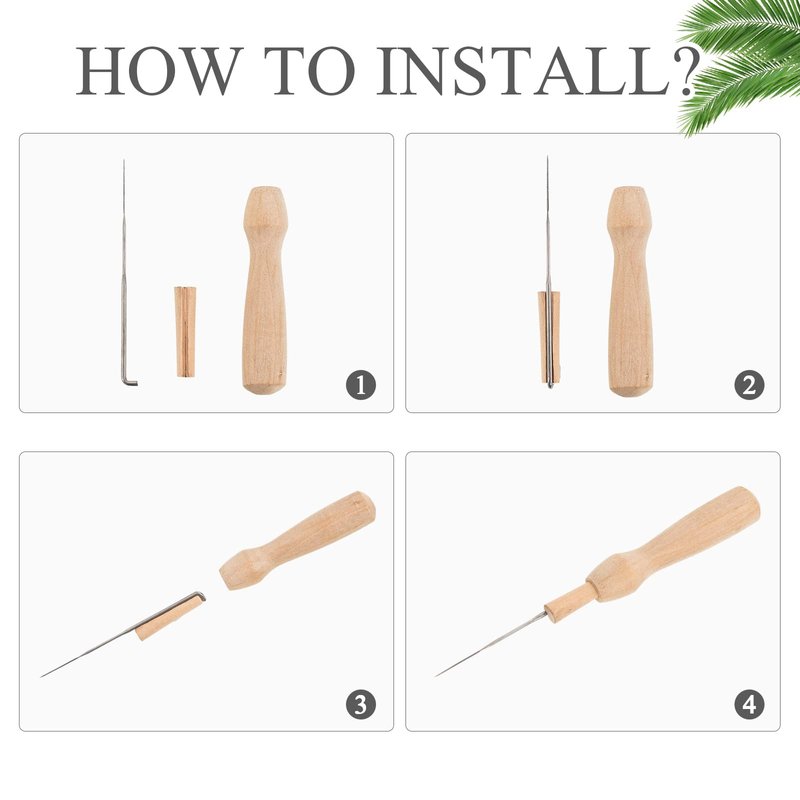 HOW TO INSTALL?

1

2

3

4