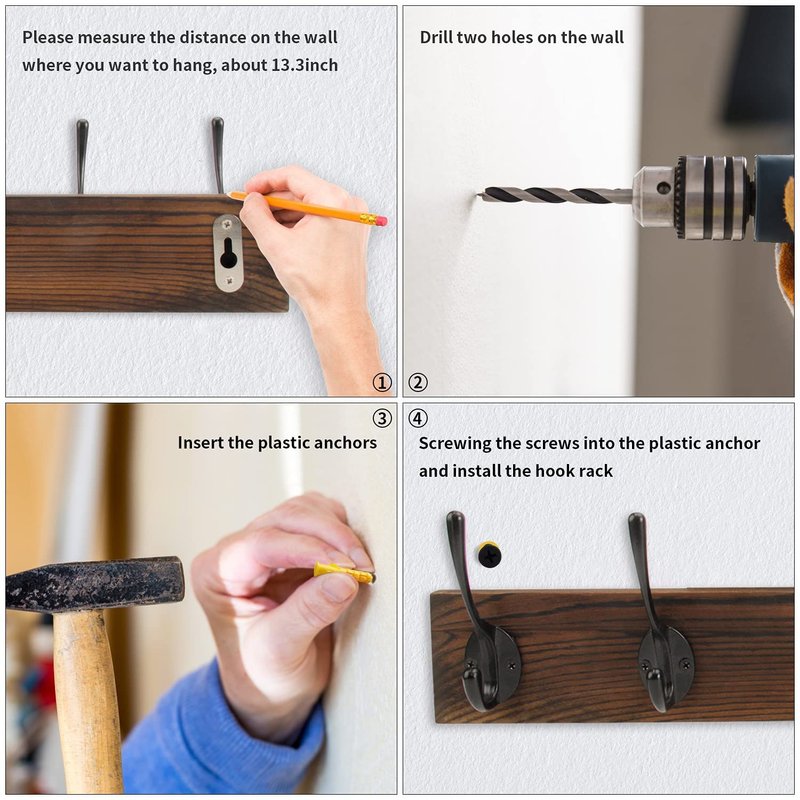 Please measure the distance on the wall where you want to hang, about 13.3inch

①

Drill two holes on the wall

②

③

Insert the plastic anchors

④

Screwing the screws into the plastic anchor and install the hook rack