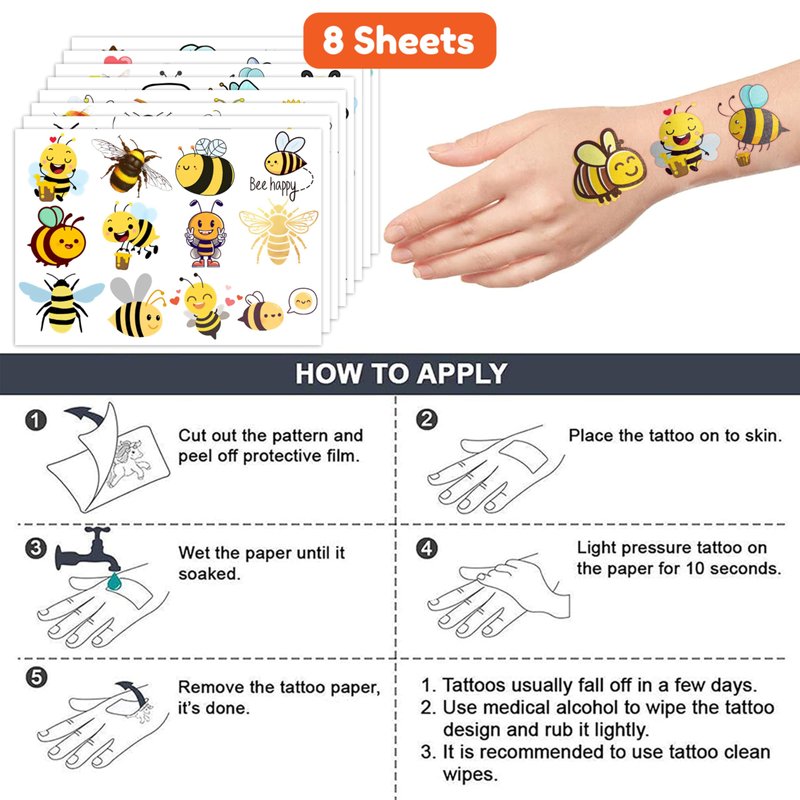 8 Sheets

Bee happy

HOW TO APPLY

1 Cut out the pattern and peel off protective film.

2 Place the tattoo on to skin.

3 Wet the paper until it soaked.

4 Light pressure tattoo on the paper for 10 seconds.

5 Remove the tattoo paper, it's done.

1. Tattoos usually fall off in a few days.
2. Use medical alcohol to wipe the tattoo design and rub it lightly.
3. It is recommended to use tattoo clean wipes.