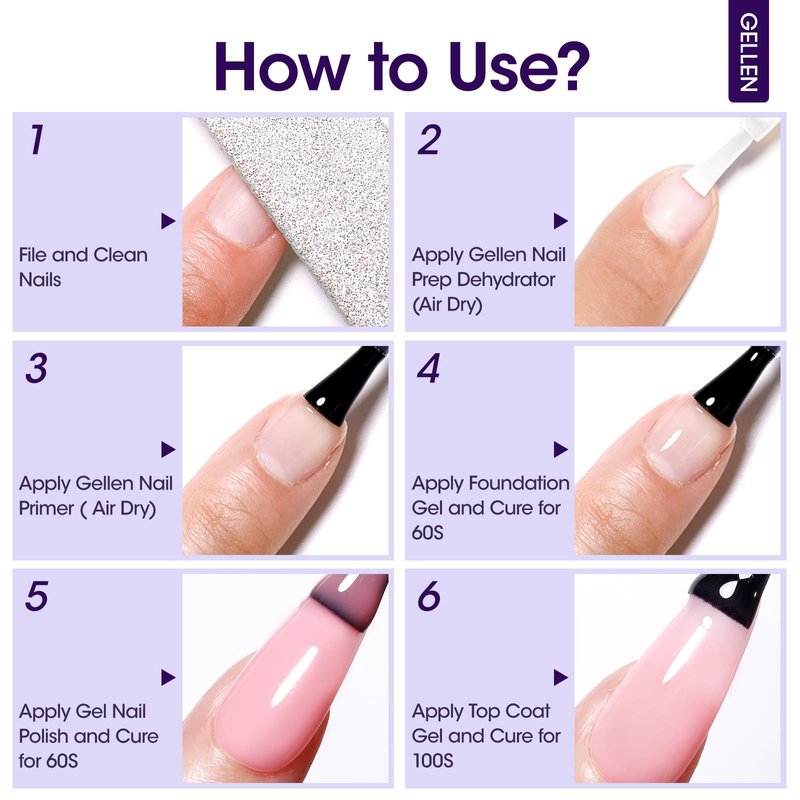 How to Use?

GELLEN

1

File and Clean Nails

2

Apply Gellen Nail Prep Dehydrator (Air Dry)

3

Apply Gellen Nail Primer ( Air Dry)

4

Apply Foundation Gel and Cure for 60S

5

Apply Gel Nail Polish and Cure for 60S

6

Apply Top Coat Gel and Cure for 100S