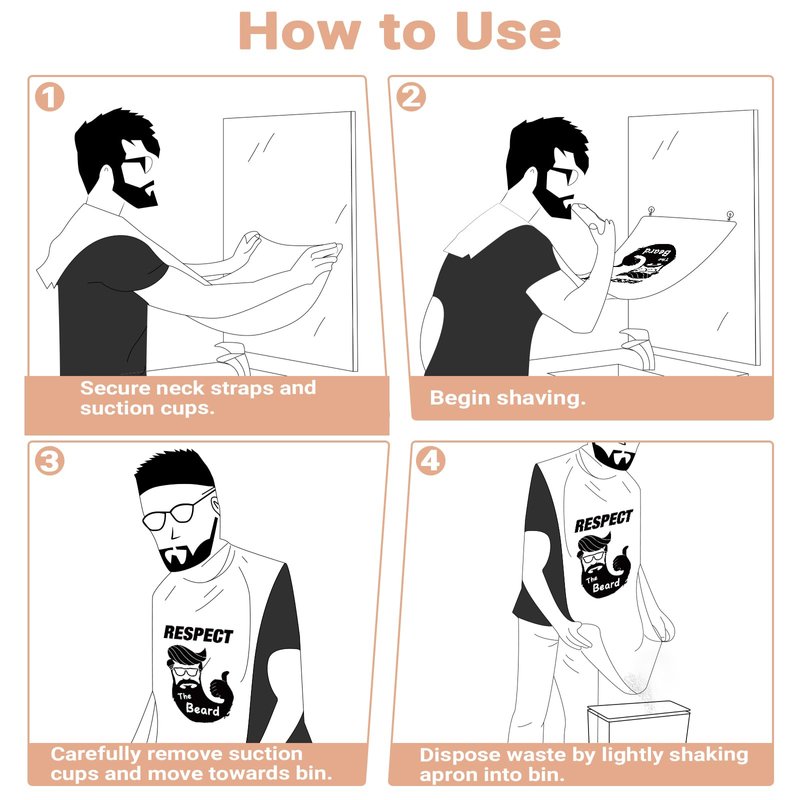 How to Use

1

Secure neck straps and suction cups.

2

The Beard

Begin shaving.

3

RESPECT

The Beard

Carefully remove suction cups and move towards bin.

4

RESPECT

The Beard

Dispose waste by lightly shaking apron into bin.