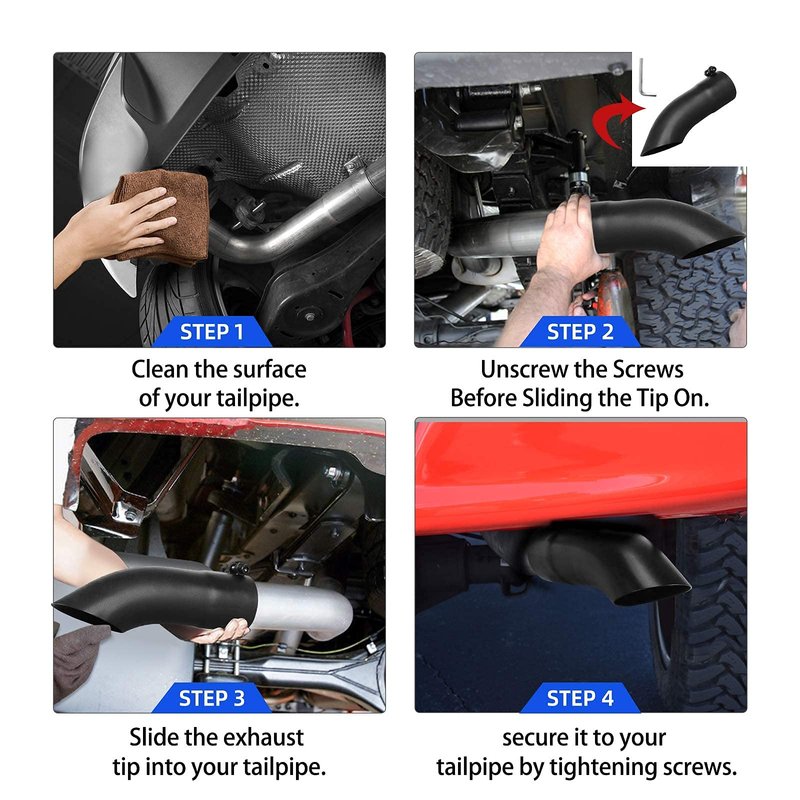 STEP 1

Clean the surface of your tailpipe.

STEP 2

Unscrew the Screws Before Sliding the Tip On.

STEP 3

Slide the exhaust tip into your tailpipe.

STEP 4

secure it to your tailpipe by tightening screws.