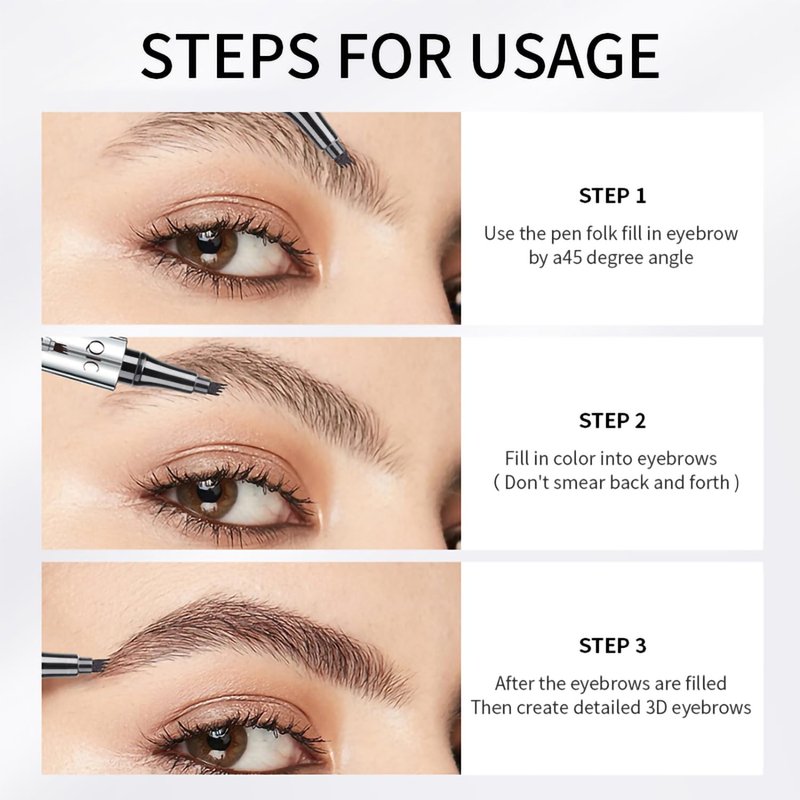 STEPS FOR USAGE

STEP 1

Use the pen folk fill in eyebrow by a45 degree angle

STEP 2

Fill in color into eyebrows ( Don't smear back and forth )

STEP 3

After the eyebrows are filled Then create detailed 3D eyebrows