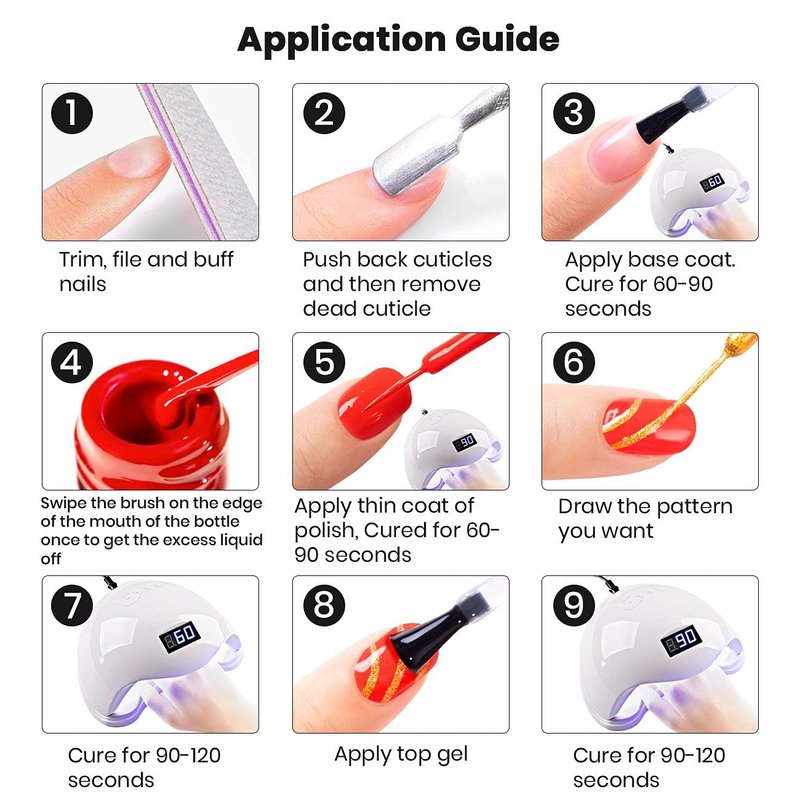 Application Guide

1

Trim, file and buff nails

2

Push back cuticles and then remove dead cuticle

3

60

Apply base coat. Cure for 60-90 seconds

4

Swipe the brush on the edge of the mouth of the bottle once to get the excess liquid off

5

90

Apply thin coat of polish, Cured for 60-90 seconds

6

Draw the pattern you want

7

60

Cure for 90-120 seconds

8

Apply top gel

9

90

Cure for 90-120 seconds