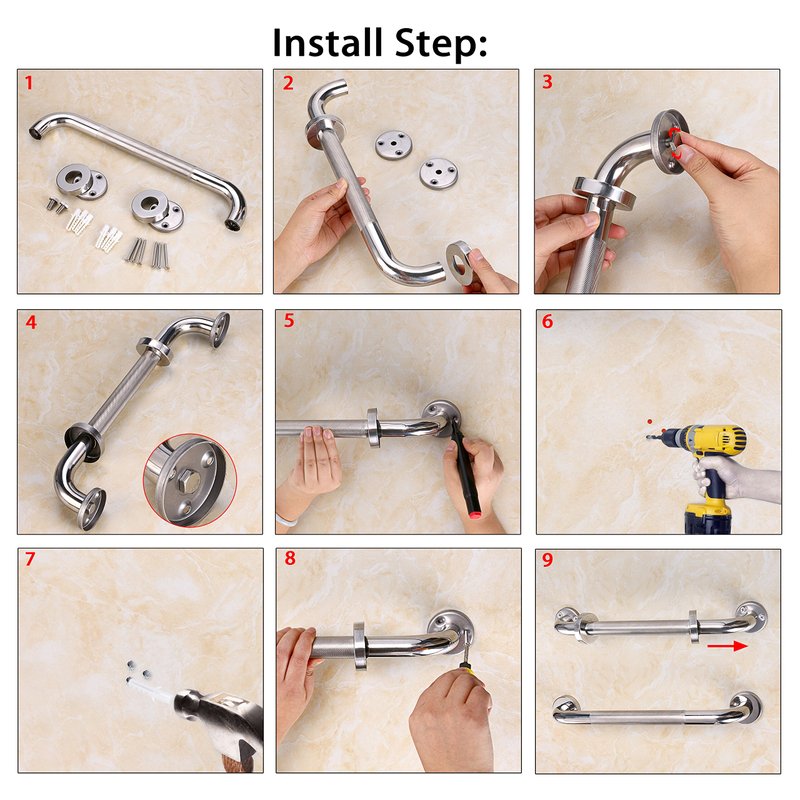 Install Step:

1

2

3

4

5

6

7

8

9