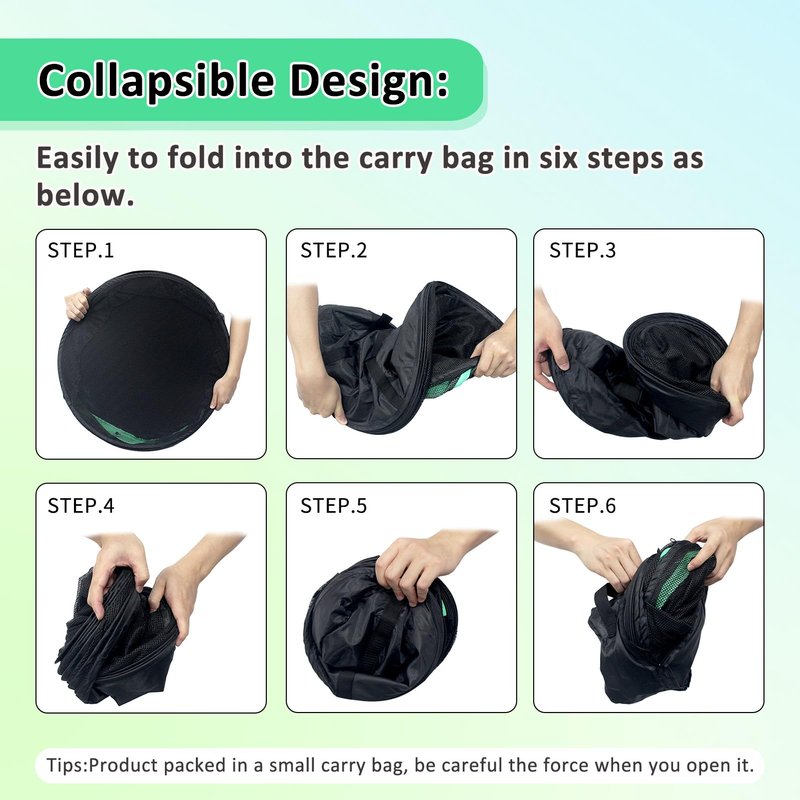 Collapsible Design:

Easily to fold into the carry bag in six steps as below.

STEP.1

STEP.2

STEP.3

STEP.4

STEP.5

STEP.6

Tips:Product packed in a small carry bag, be careful the force when you open it.