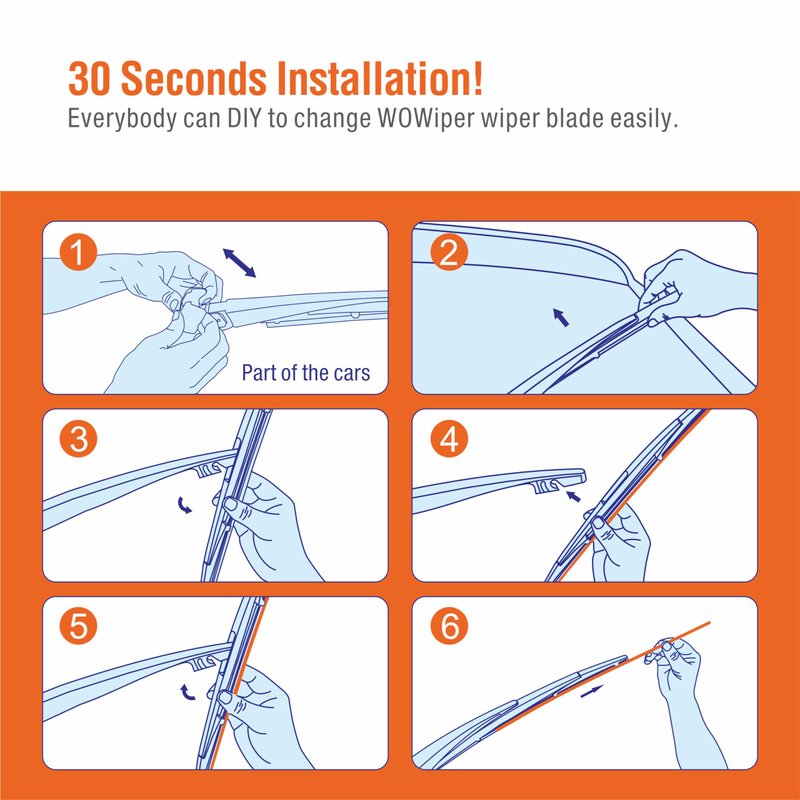 30 Seconds Installation!
Everybody can DIY to change WOWiper wiper blade easily.

1
Part of the cars

2

3

4

5

6