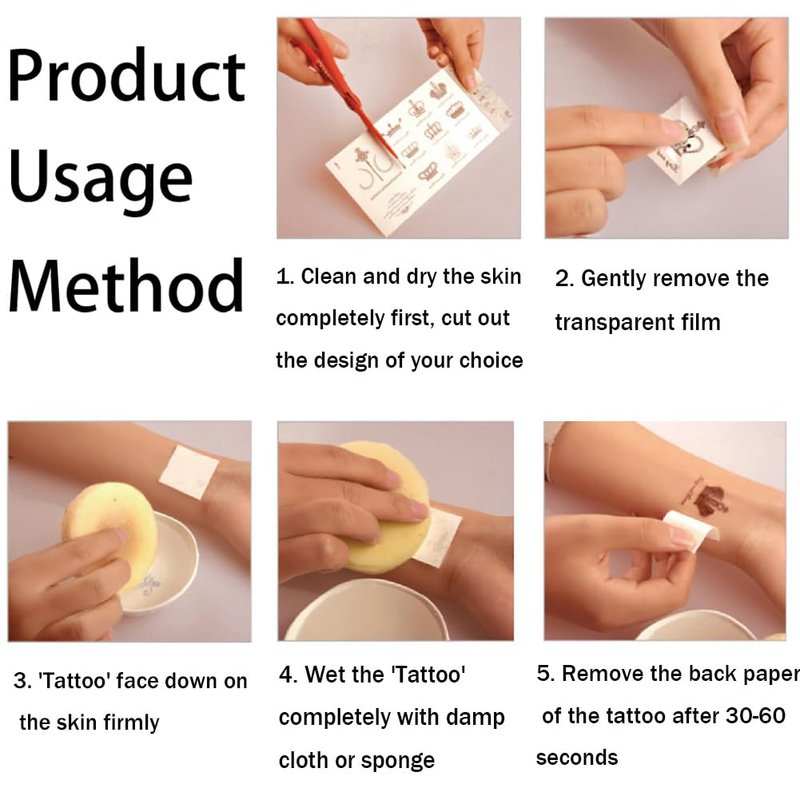 Product Usage Method

1. Clean and dry the skin completely first, cut out the design of your choice

2. Gently remove the transparent film

3. 'Tattoo' face down on the skin firmly

4. Wet the 'Tattoo' completely with damp cloth or sponge

5. Remove the back paper of the tattoo after 30-60 seconds