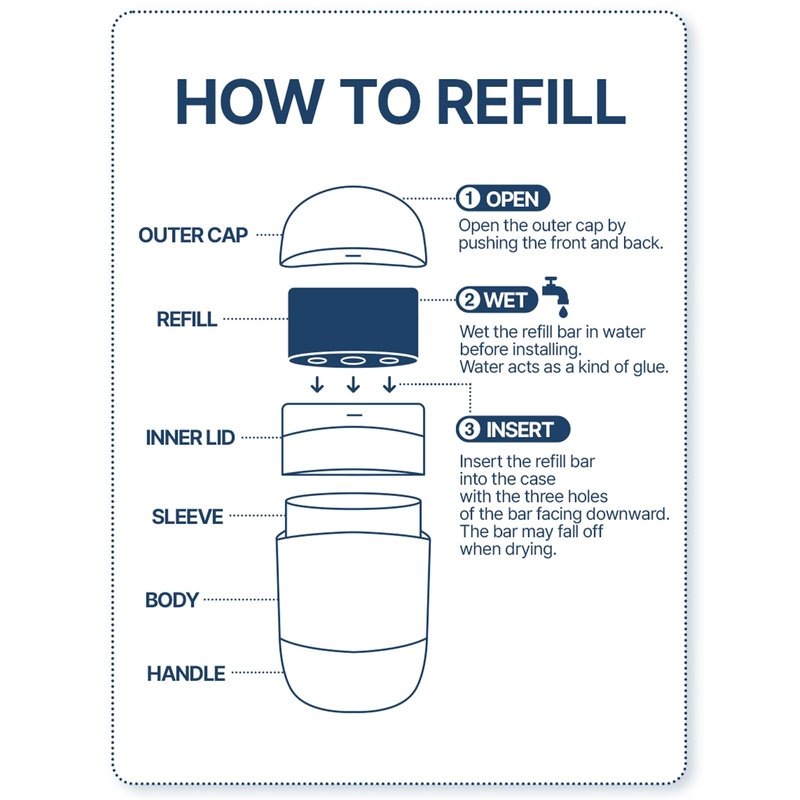 HOW TO REFILL

OUTER CAP

REFILL

INNER LID

SLEEVE

BODY

HANDLE

1 OPEN
Open the outer cap by pushing the front and back.

2 WET
Wet the refill bar in water before installing.
Water acts as a kind of glue.

3 INSERT
Insert the refill bar into the case with the three holes of the bar facing downward.
The bar may fall off when drying.