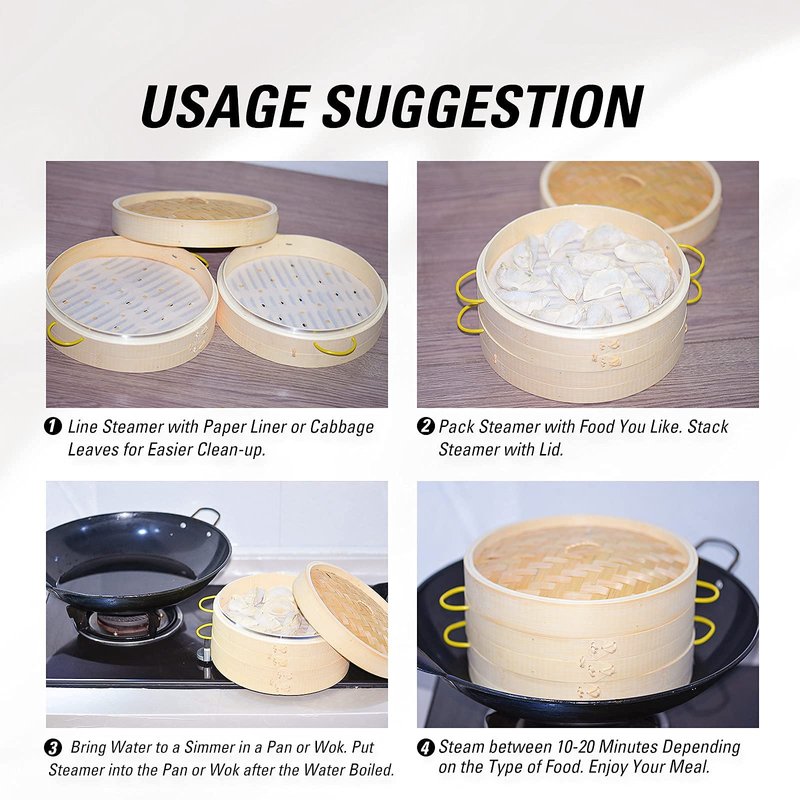 USAGE SUGGESTION

1 Line Steamer with Paper Liner or Cabbage Leaves for Easier Clean-up.

2 Pack Steamer with Food You Like. Stack Steamer with Lid.

3 Bring Water to a Simmer in a Pan or Wok. Put Steamer into the Pan or Wok after the Water Boiled.

4 Steam between 10-20 Minutes Depending on the Type of Food. Enjoy Your Meal.