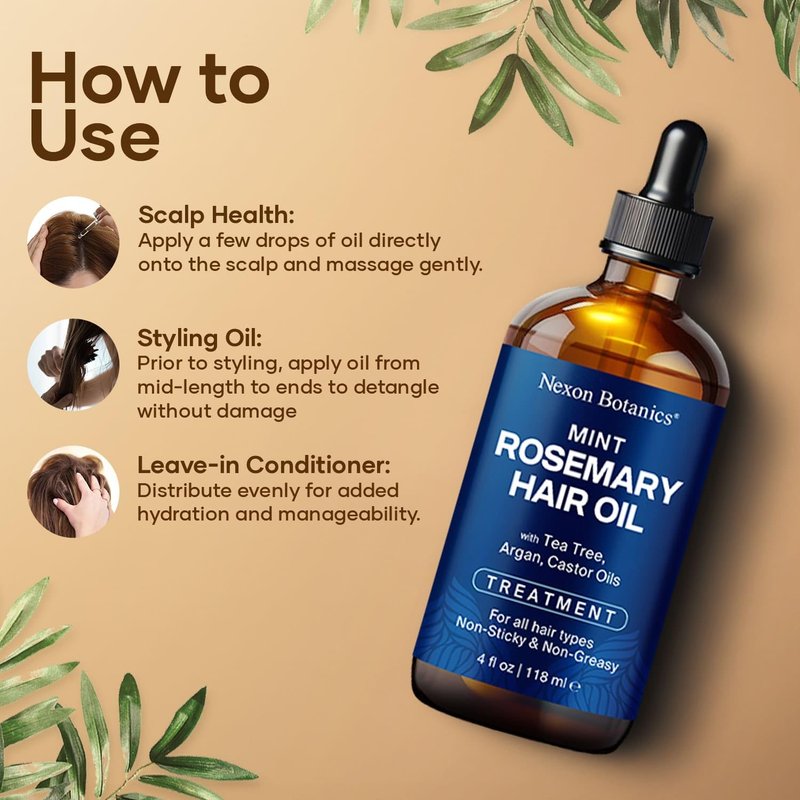 How to Use

Scalp Health:
Apply a few drops of oil directly onto the scalp and massage gently.

Styling Oil:
Prior to styling, apply oil from mid-length to ends to detangle without damage

Leave-in Conditioner:
Distribute evenly for added hydration and manageability.

Nexon Botanics®
MINT
ROSEMARY HAIR OIL
with Tea Tree, Argan, Castor Oils
TREATMENT
For all hair types
Non-Sticky & Non-Greasy
4 fl oz | 118 ml ℮