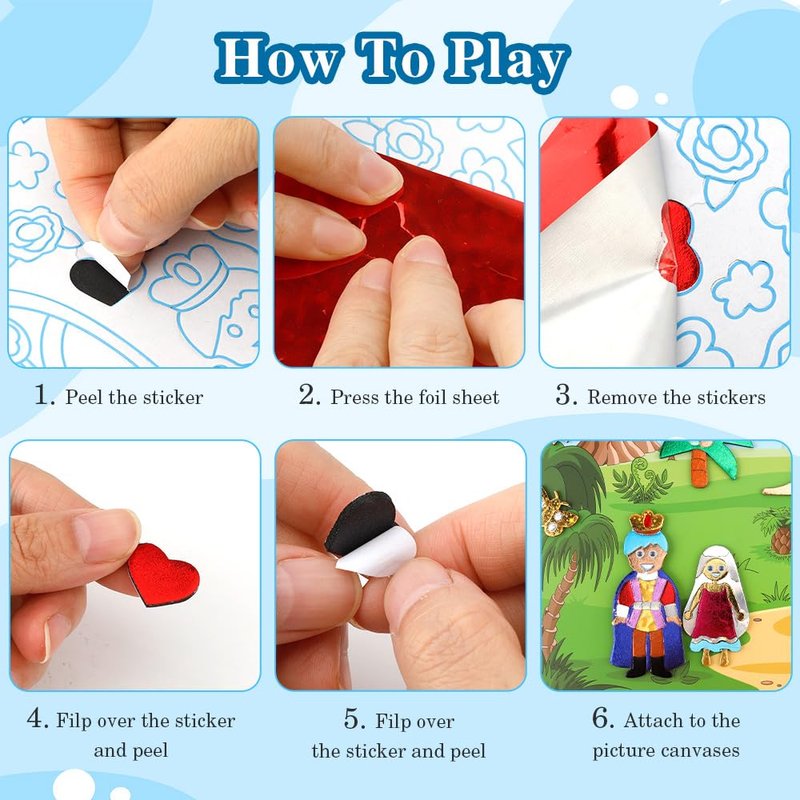 How To Play

1. Peel the sticker

2. Press the foil sheet

3. Remove the stickers

4. Filp over the sticker and peel

5. Filp over the sticker and peel

6. Attach to the picture canvases