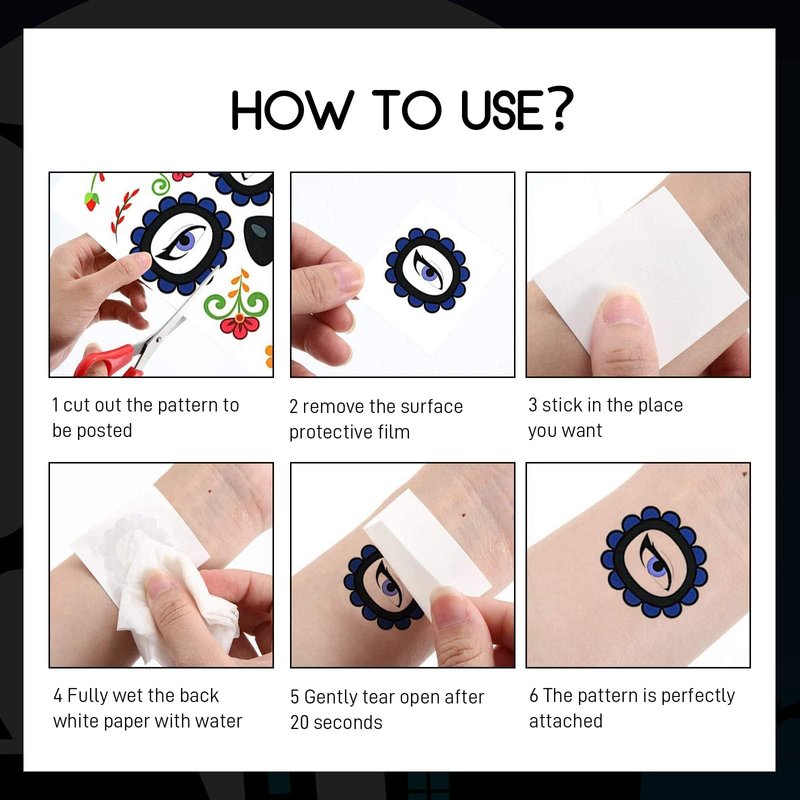 HOW TO USE?

1 cut out the pattern to be posted

2 remove the surface protective film

3 stick in the place you want

4 Fully wet the back white paper with water

5 Gently tear open after 20 seconds

6 The pattern is perfectly attached