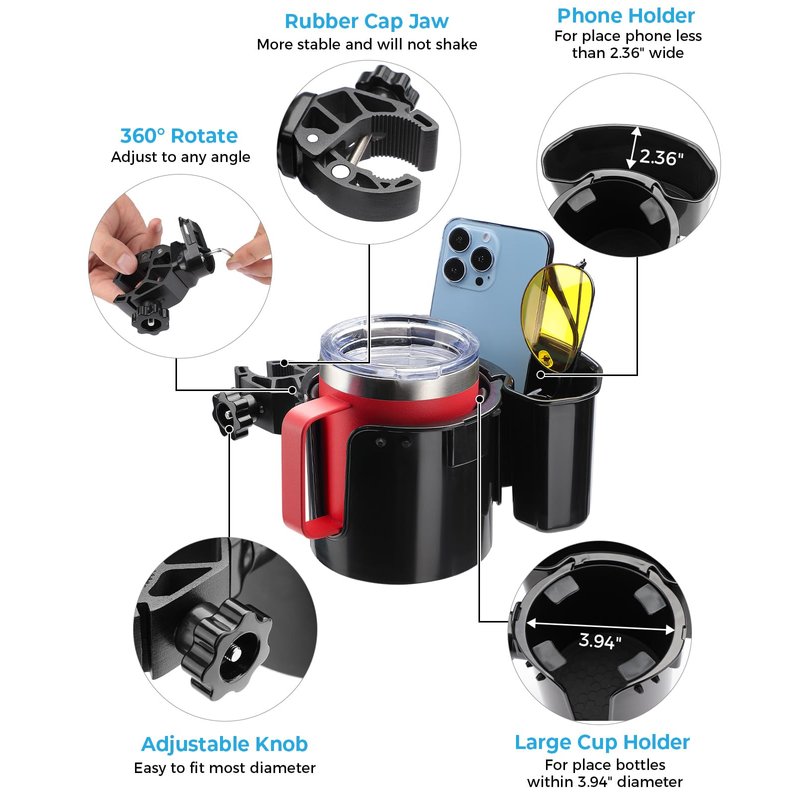 Rubber Cap Jaw
More stable and will not shake

Phone Holder
For place phone less than 2.36" wide

360° Rotate
Adjust to any angle

2.36"

3.94"

Adjustable Knob
Easy to fit most diameter

Large Cup Holder
For place bottles within 3.94" diameter