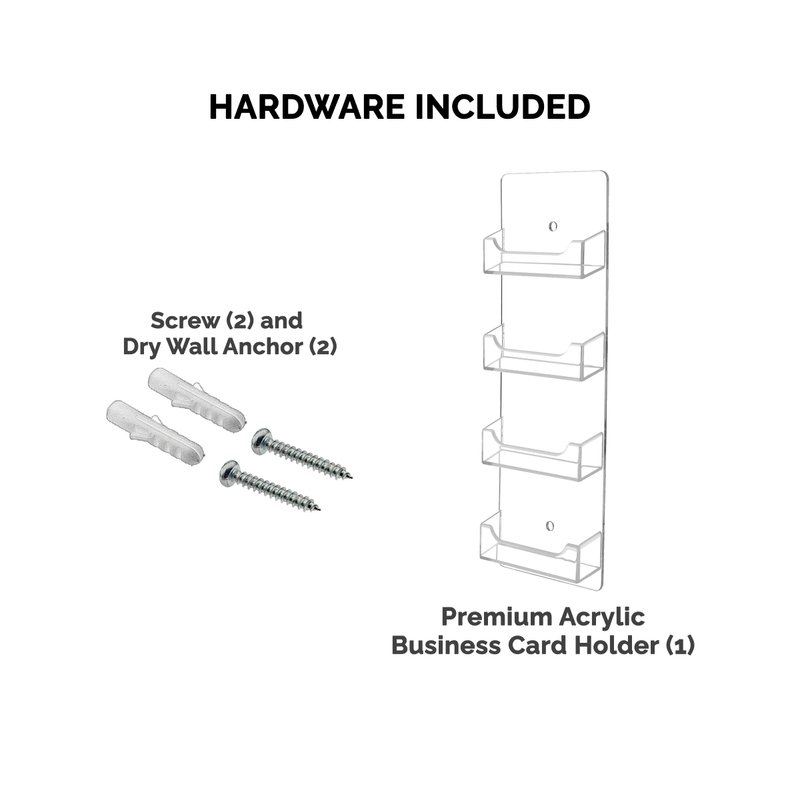 HARDWARE INCLUDED

Screw (2) and
Dry Wall Anchor (2)

Premium Acrylic
Business Card Holder (1)