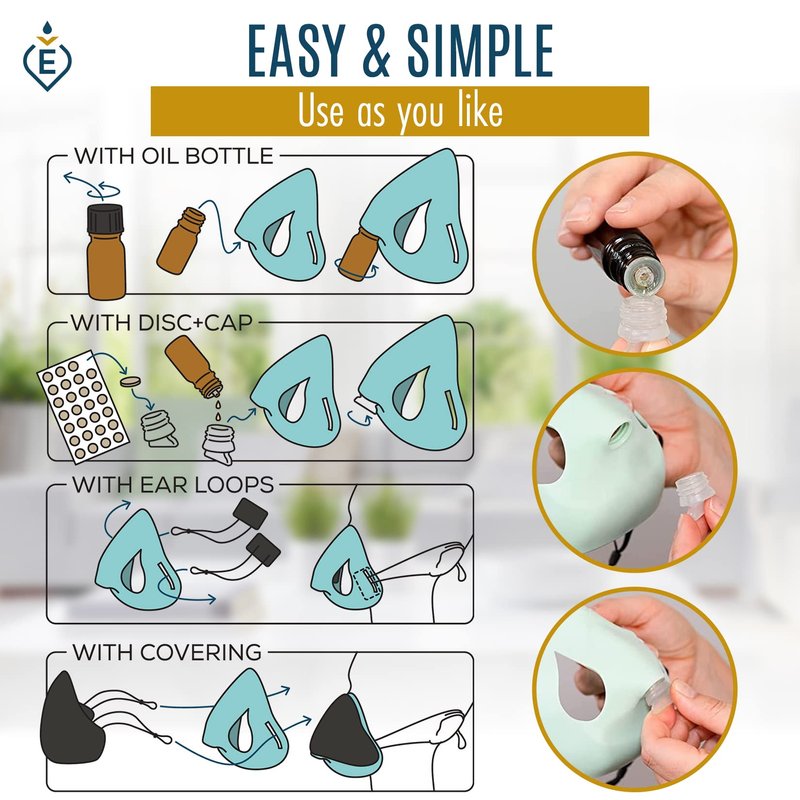 E

EASY & SIMPLE

Use as you like

WITH OIL BOTTLE

WITH DISC+CAP

WITH EAR LOOPS

WITH COVERING