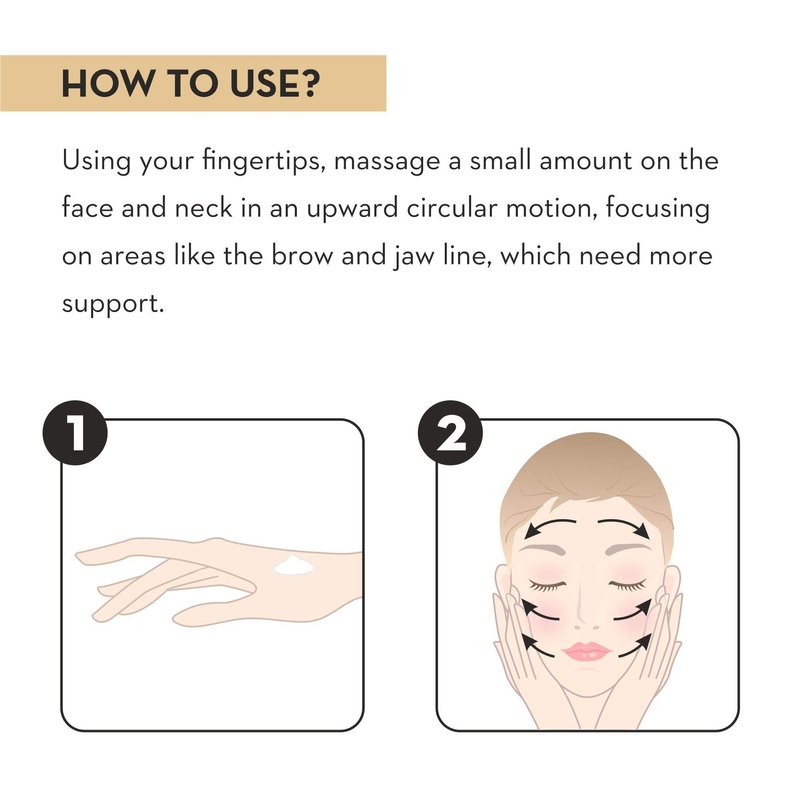 HOW TO USE?

Using your fingertips, massage a small amount on the face and neck in an upward circular motion, focusing on areas like the brow and jaw line, which need more support.

1

2