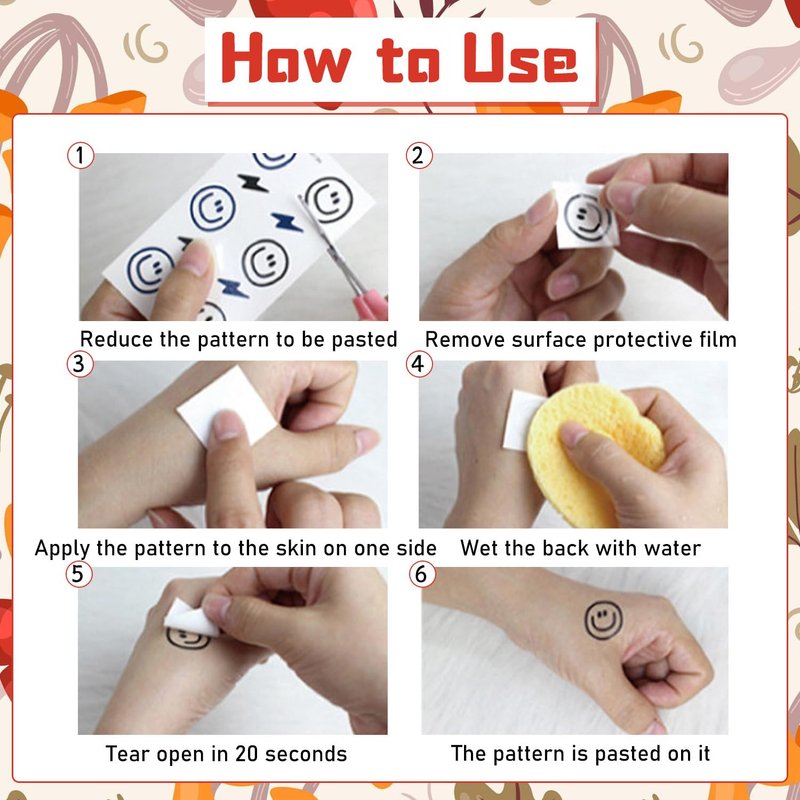 How to Use

1
Reduce the pattern to be pasted

2
Remove surface protective film

3
Apply the pattern to the skin on one side

4
Wet the back with water

5
Tear open in 20 seconds

6
The pattern is pasted on it