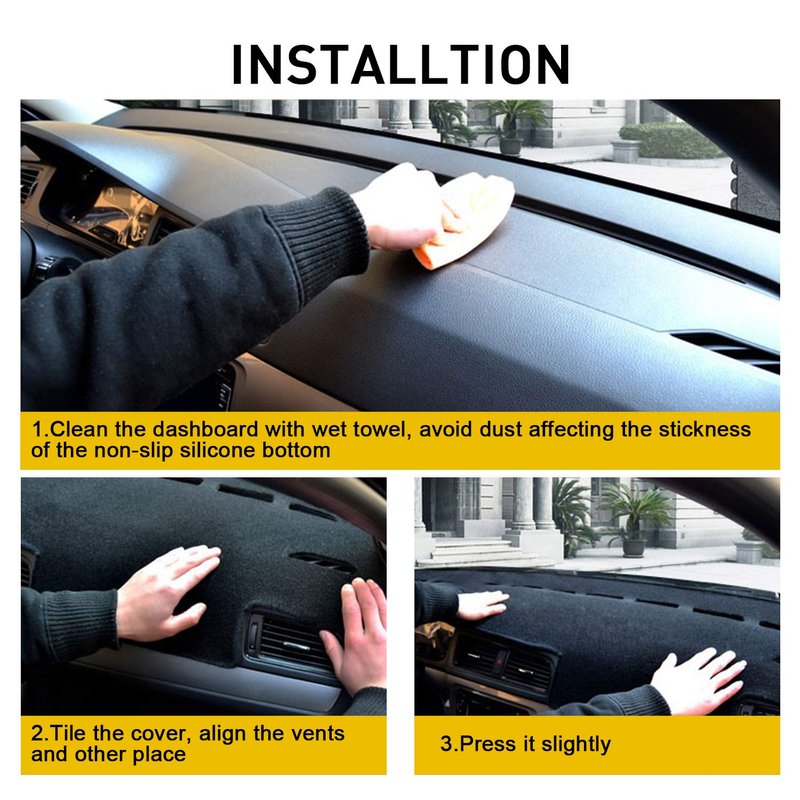 INSTALLTION

1.Clean the dashboard with wet towel, avoid dust affecting the stickness of the non-slip silicone bottom

2.Tile the cover, align the vents and other place

3.Press it slightly