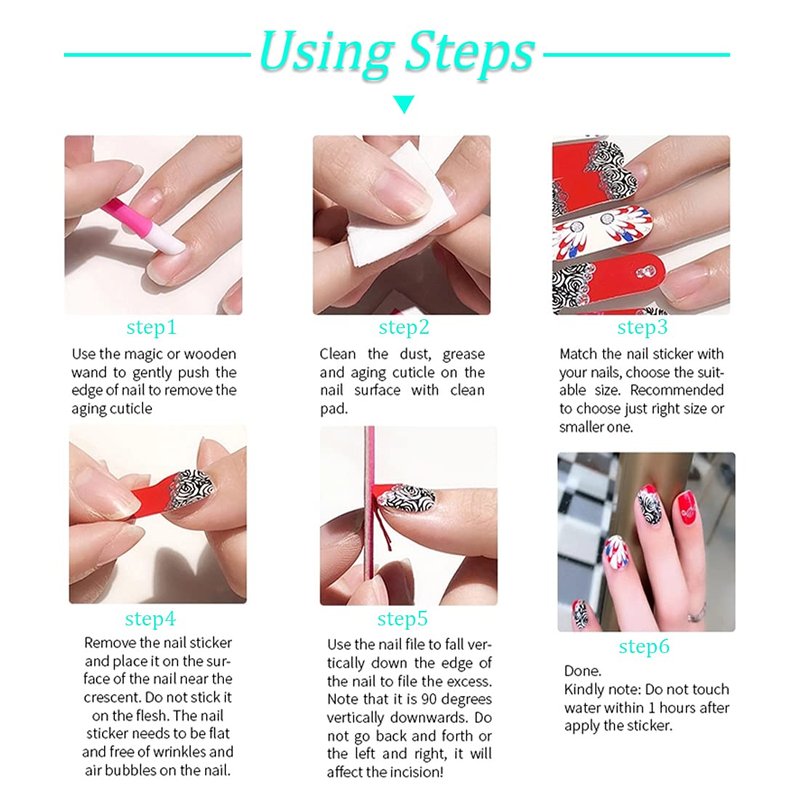 Using Steps

step1

Use the magic or wooden wand to gently push the edge of nail to remove the aging cuticle

step2

Clean the dust, grease and aging cuticle on the nail surface with clean pad.

step3

Match the nail sticker with your nails, choose the suitable size. Recommended to choose just right size or smaller one.

step4

Remove the nail sticker and place it on the surface of the nail near the crescent. Do not stick it on the flesh. The nail sticker needs to be flat and free of wrinkles and air bubbles on the nail.

step5

Use the nail file to fall vertically down the edge of the nail to file the excess. Note that it is 90 degrees vertically downwards. Do not go back and forth or the left and right, it will affect the incision!

step6

Done.
Kindly note: Do not touch water within 1 hours after apply the sticker.