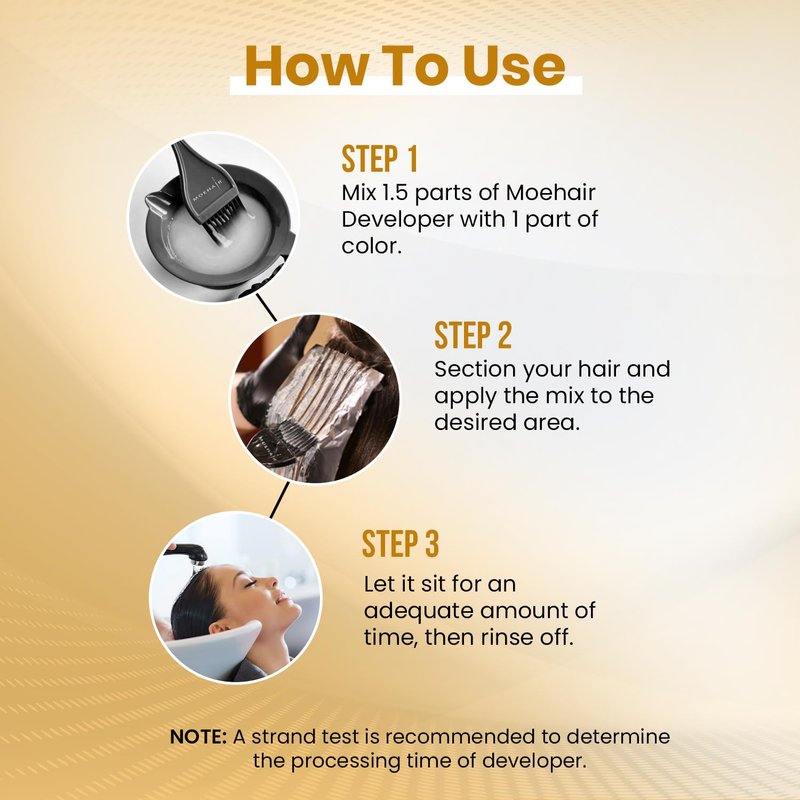 How To Use

MOEHAIR

STEP 1
Mix 1.5 parts of Moehair Developer with 1 part of color.

STEP 2
Section your hair and apply the mix to the desired area.

STEP 3
Let it sit for an adequate amount of time, then rinse off.

NOTE: A strand test is recommended to determine the processing time of developer.