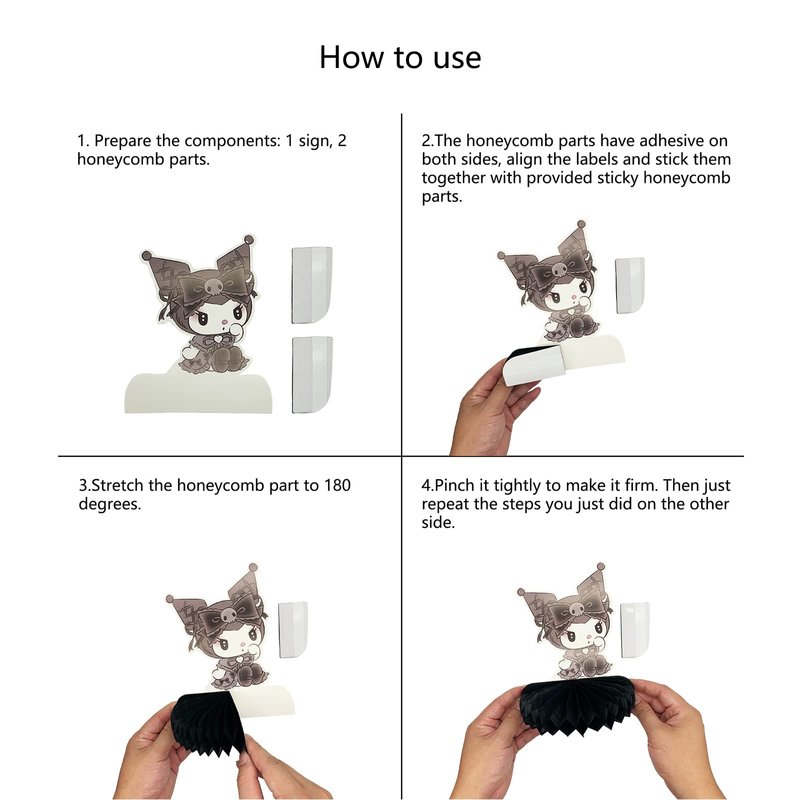 How to use

1. Prepare the components: 1 sign, 2 honeycomb parts.

2.The honeycomb parts have adhesive on both sides, align the labels and stick them together with provided sticky honeycomb parts.

3.Stretch the honeycomb part to 180 degrees.

4.Pinch it tightly to make it firm. Then just repeat the steps you just did on the other side.