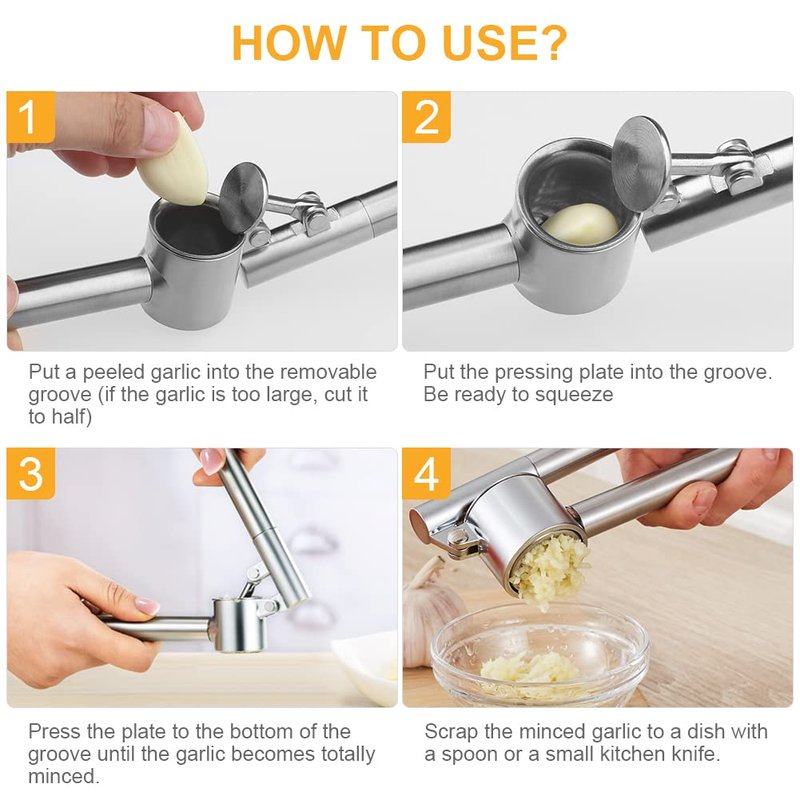 HOW TO USE?

1

Put a peeled garlic into the removable groove (if the garlic is too large, cut it to half)

2

Put the pressing plate into the groove. Be ready to squeeze

3

Press the plate to the bottom of the groove until the garlic becomes totally minced.

4

Scrap the minced garlic to a dish with a spoon or a small kitchen knife.