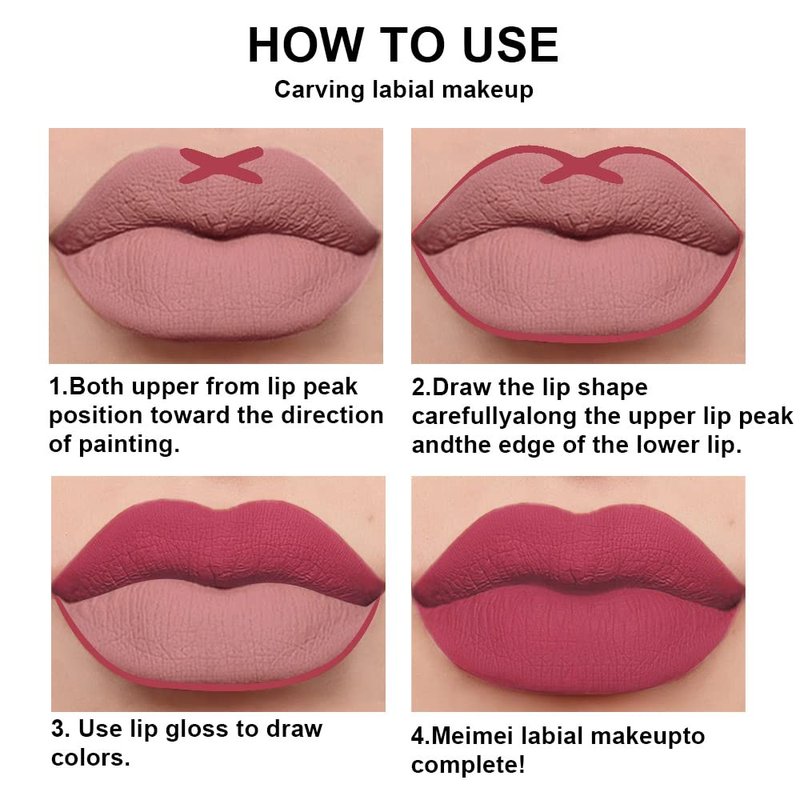 HOW TO USE
Carving labial makeup

1.Both upper from lip peak position toward the direction of painting.

2.Draw the lip shape carefullyalong the upper lip peak andthe edge of the lower lip.

3. Use lip gloss to draw colors.

4.Meimei labial makeupto complete!