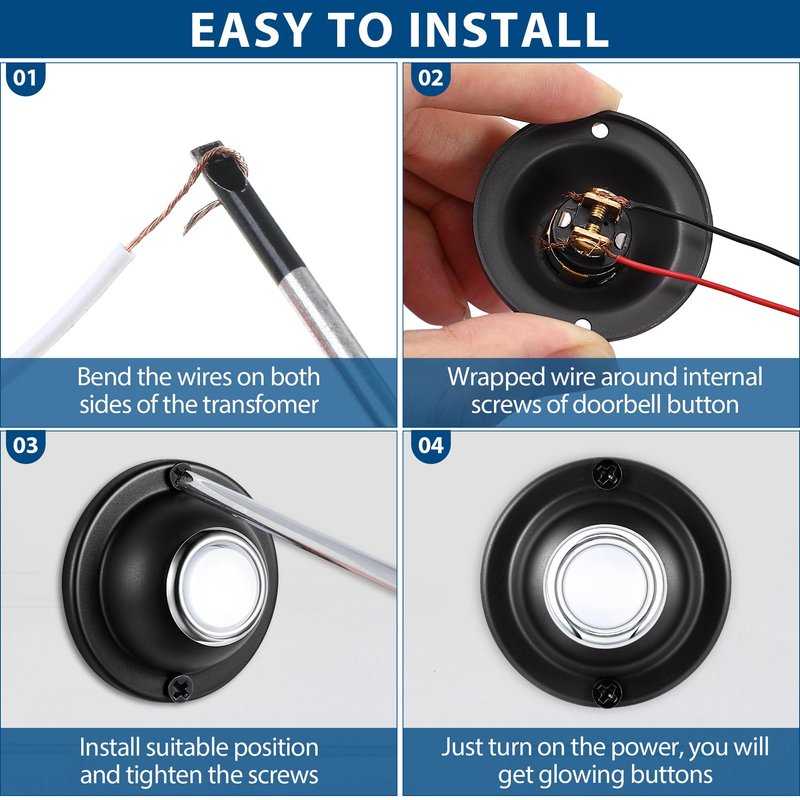 EASY TO INSTALL

01

Bend the wires on both sides of the transfomer

02

Wrapped wire around internal screws of doorbell button

03

Install suitable position and tighten the screws

04

Just turn on the power, you will get glowing buttons