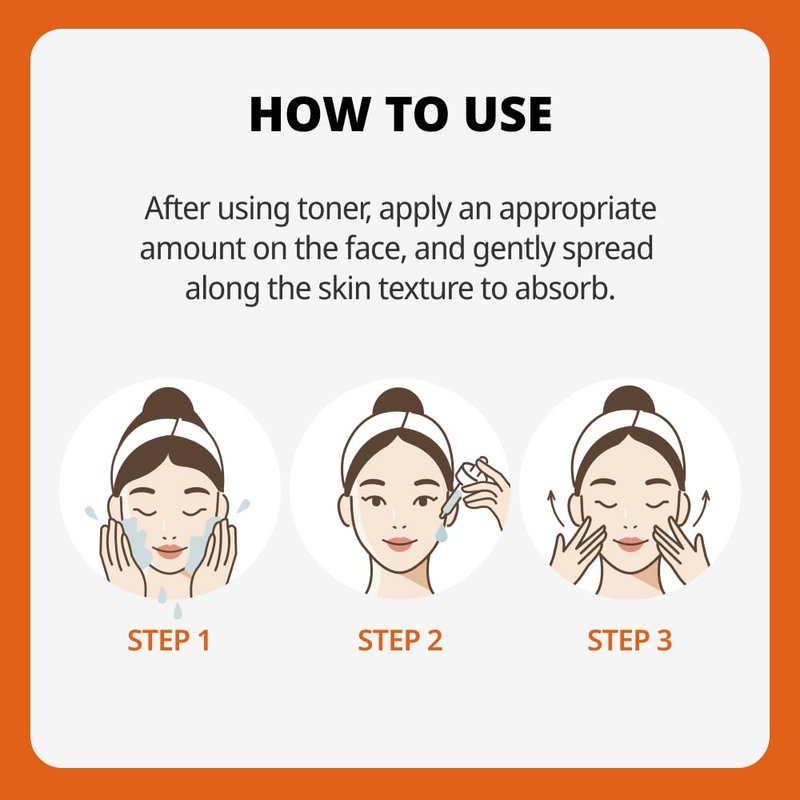 HOW TO USE

After using toner, apply an appropriate amount on the face, and gently spread along the skin texture to absorb.

STEP 1

STEP 2

STEP 3