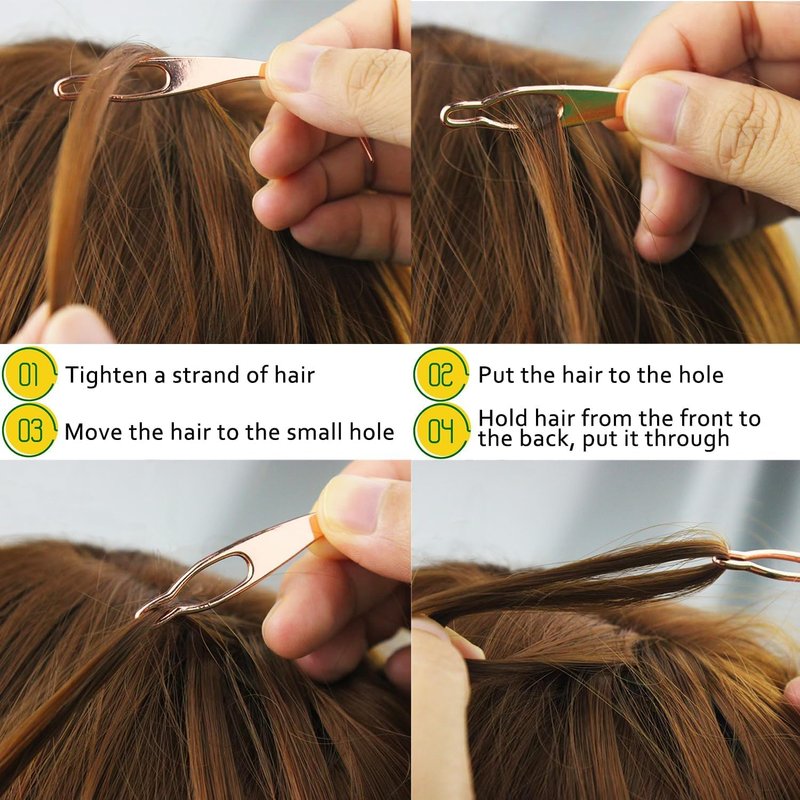 01 Tighten a strand of hair

02 Put the hair to the hole

03 Move the hair to the small hole

04 Hold hair from the front to the back, put it through