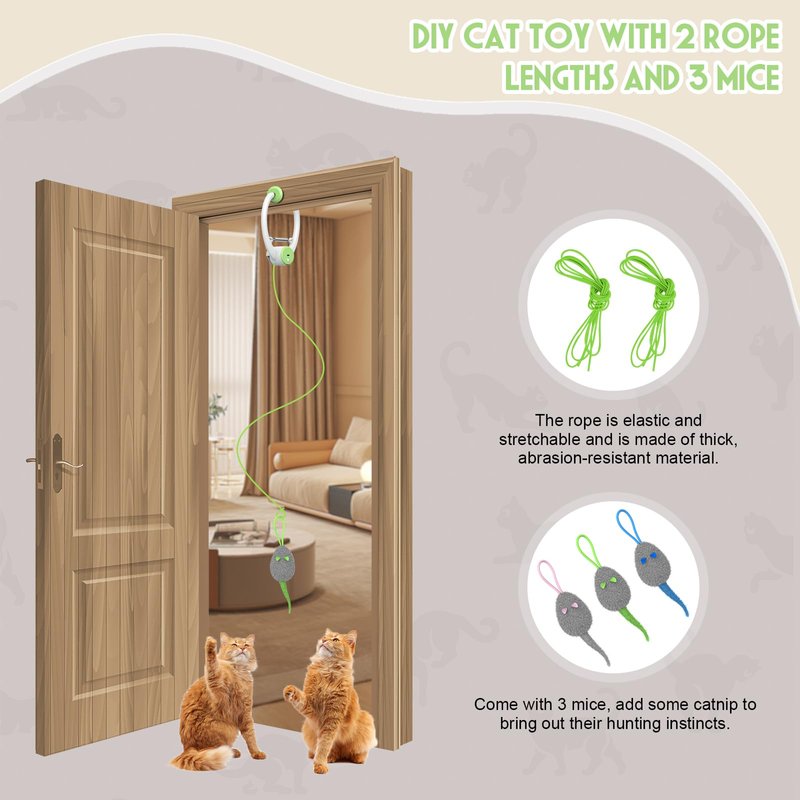 DIY CAT TOY WITH 2 ROPE LENGTHS AND 3 MICE

The rope is elastic and stretchable and is made of thick, abrasion-resistant material.

Come with 3 mice, add some catnip to bring out their hunting instincts.