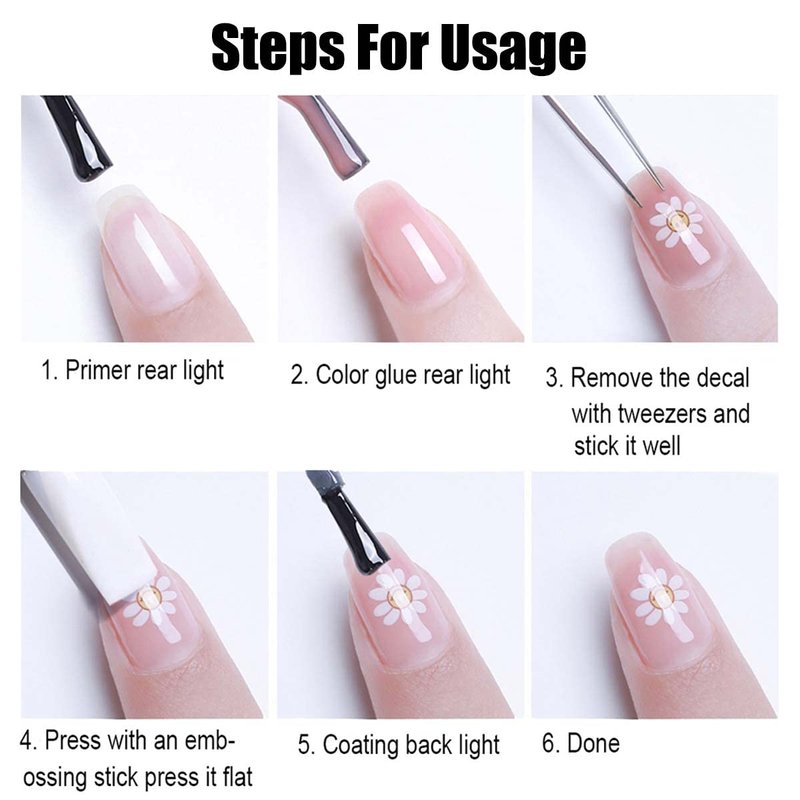 Steps For Usage

1. Primer rear light

2. Color glue rear light

3. Remove the decal with tweezers and stick it well

4. Press with an embossing stick press it flat

5. Coating back light

6. Done