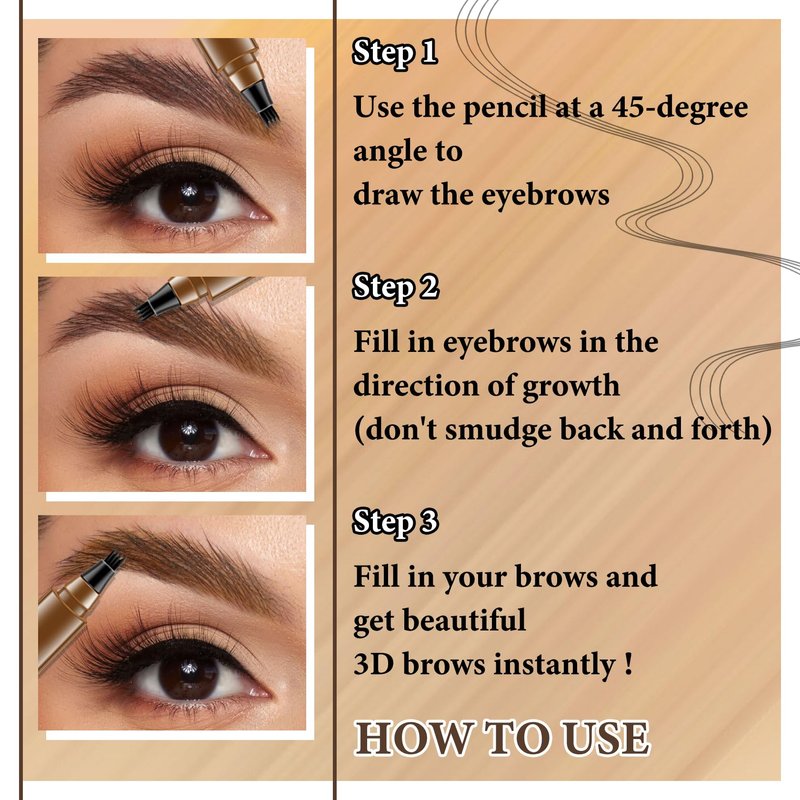 Step 1

Use the pencil at a 45-degree angle to draw the eyebrows

Step 2

Fill in eyebrows in the direction of growth (don't smudge back and forth)

Step 3

Fill in your brows and get beautiful 3D brows instantly !

HOW TO USE