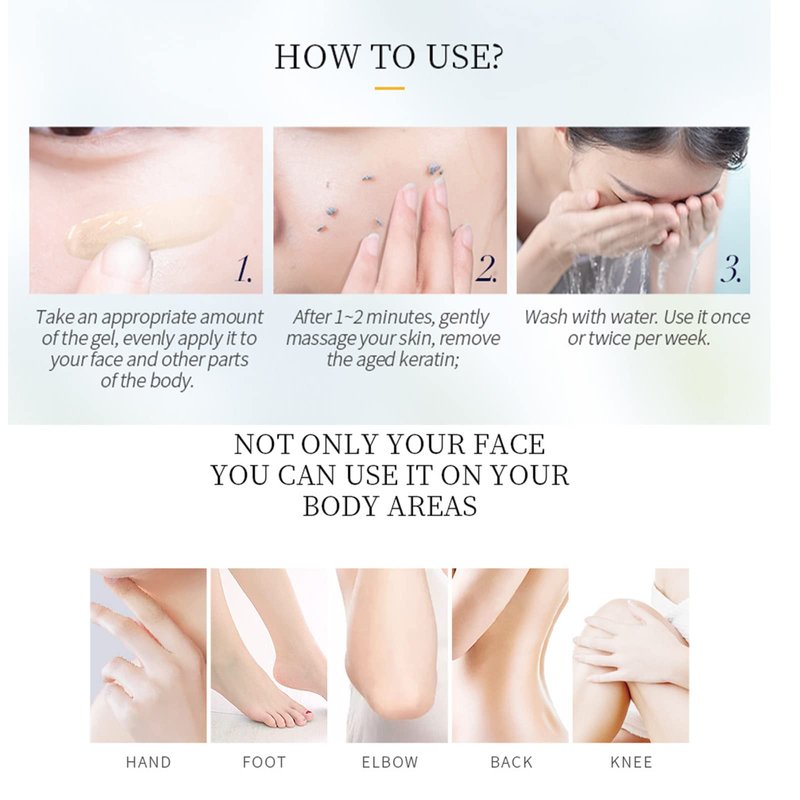 HOW TO USE?

1.

Take an appropriate amount of the gel, evenly apply it to your face and other parts of the body.

2.

After 1~2 minutes, gently massage your skin, remove the aged keratin;

3.

Wash with water. Use it once or twice per week.

NOT ONLY YOUR FACE
YOU CAN USE IT ON YOUR BODY AREAS

HAND

FOOT

ELBOW

BACK

KNEE