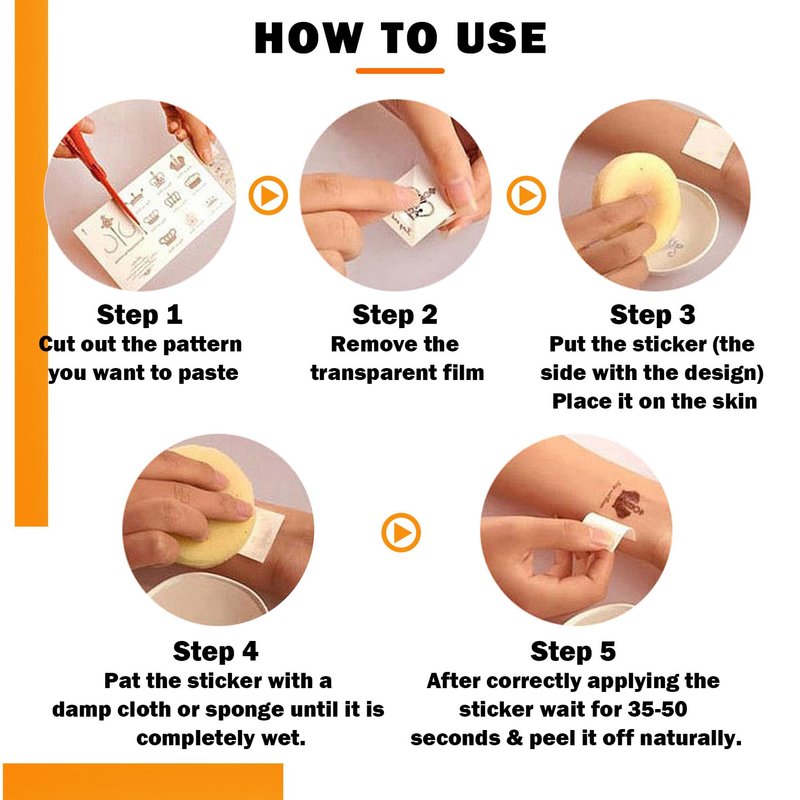 HOW TO USE

Step 1
Cut out the pattern you want to paste

Step 2
Remove the transparent film

Step 3
Put the sticker (the side with the design) Place it on the skin

Step 4
Pat the sticker with a damp cloth or sponge until it is completely wet.

Step 5
After correctly applying the sticker wait for 35-50 seconds & peel it off naturally.