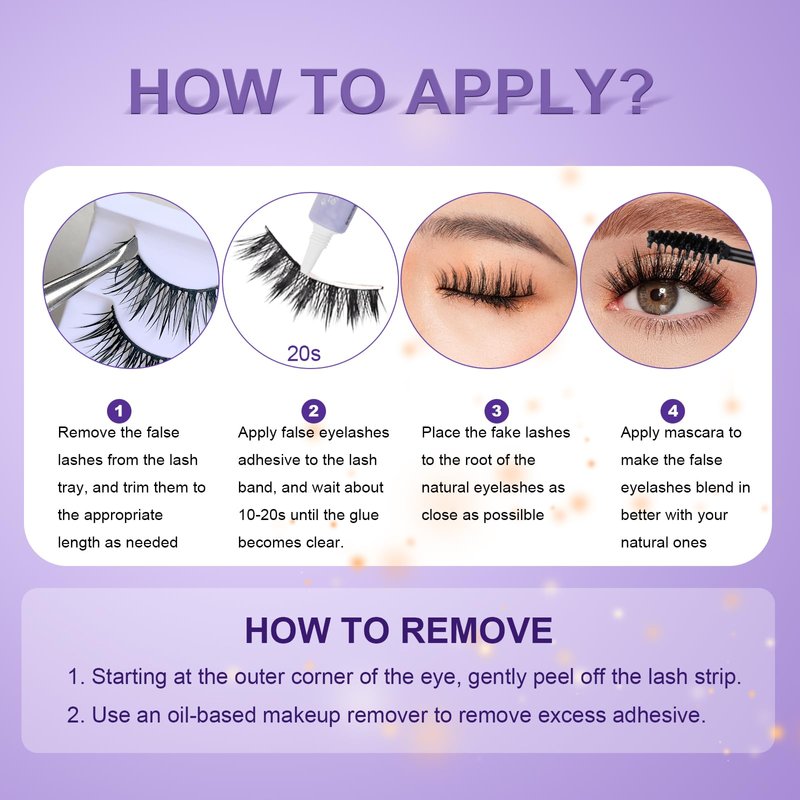 HOW TO APPLY?

20s

1
Remove the false lashes from the lash tray, and trim them to the appropriate length as needed

2
Apply false eyelashes adhesive to the lash band, and wait about 10-20s until the glue becomes clear.

3
Place the fake lashes to the root of the natural eyelashes as close as possilble

4
Apply mascara to make the false eyelashes blend in better with your natural ones

HOW TO REMOVE
1. Starting at the outer corner of the eye, gently peel off the lash strip.
2. Use an oil-based makeup remover to remove excess adhesive.