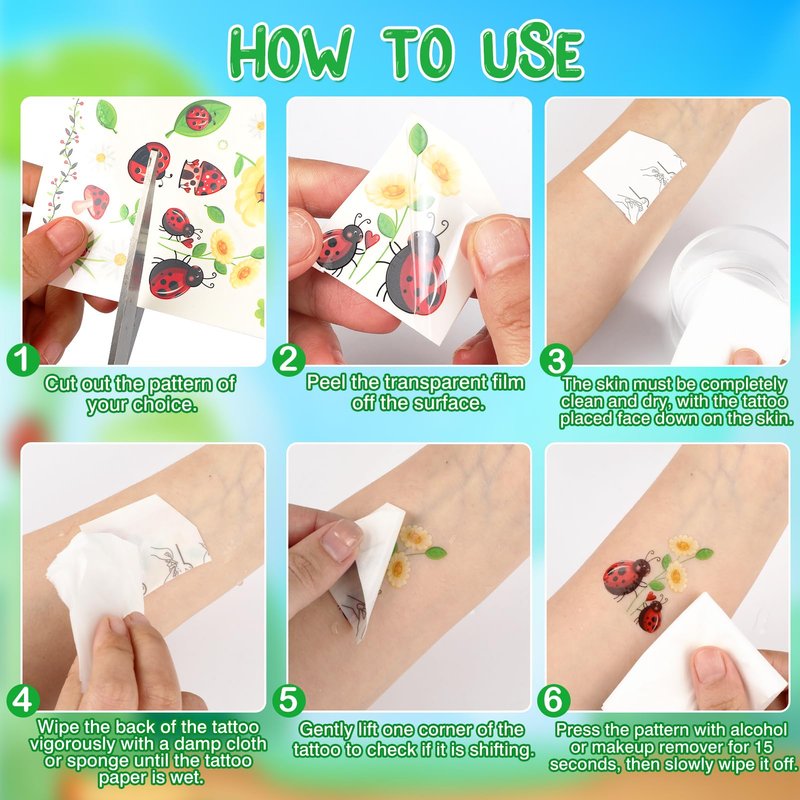 HOW TO USE

1
Cut out the pattern of your choice.

2
Peel the transparent film off the surface.

3
The skin must be completely clean and dry, with the tattoo placed face down on the skin.

4
Wipe the back of the tattoo vigorously with a damp cloth or sponge until the tattoo paper is wet.

5
Gently lift one corner of the tattoo to check if it is shifting.

6
Press the pattern with alcohol or makeup remover for 15 seconds, then slowly wipe it off.