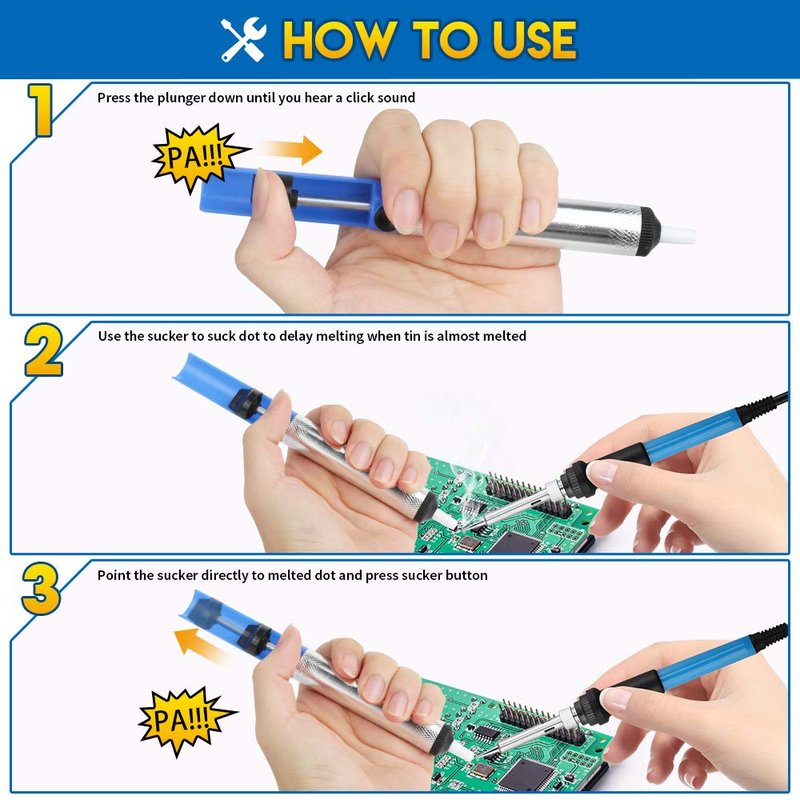 HOW TO USE

1
Press the plunger down until you hear a click sound

PA!!!

2
Use the sucker to suck dot to delay melting when tin is almost melted

3
Point the sucker directly to melted dot and press sucker button

PA!!!