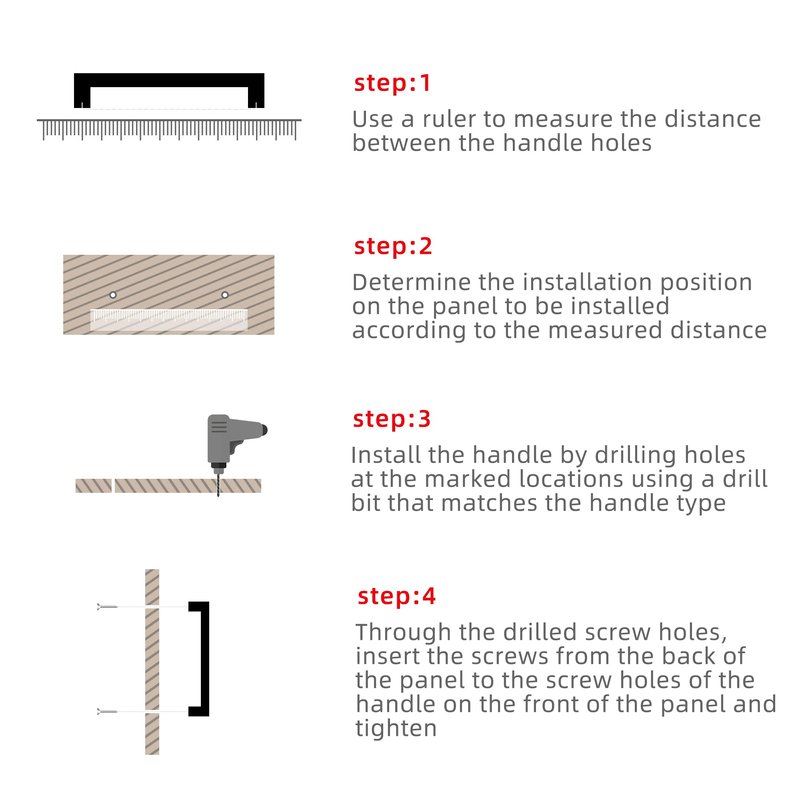 step:1

Use a ruler to measure the distance between the handle holes

step:2

Determine the installation position on the panel to be installed according to the measured distance

step:3

Install the handle by drilling holes at the marked locations using a drill bit that matches the handle type

step:4

Through the drilled screw holes, insert the screws from the back of the panel to the screw holes of the handle on the front of the panel and tighten